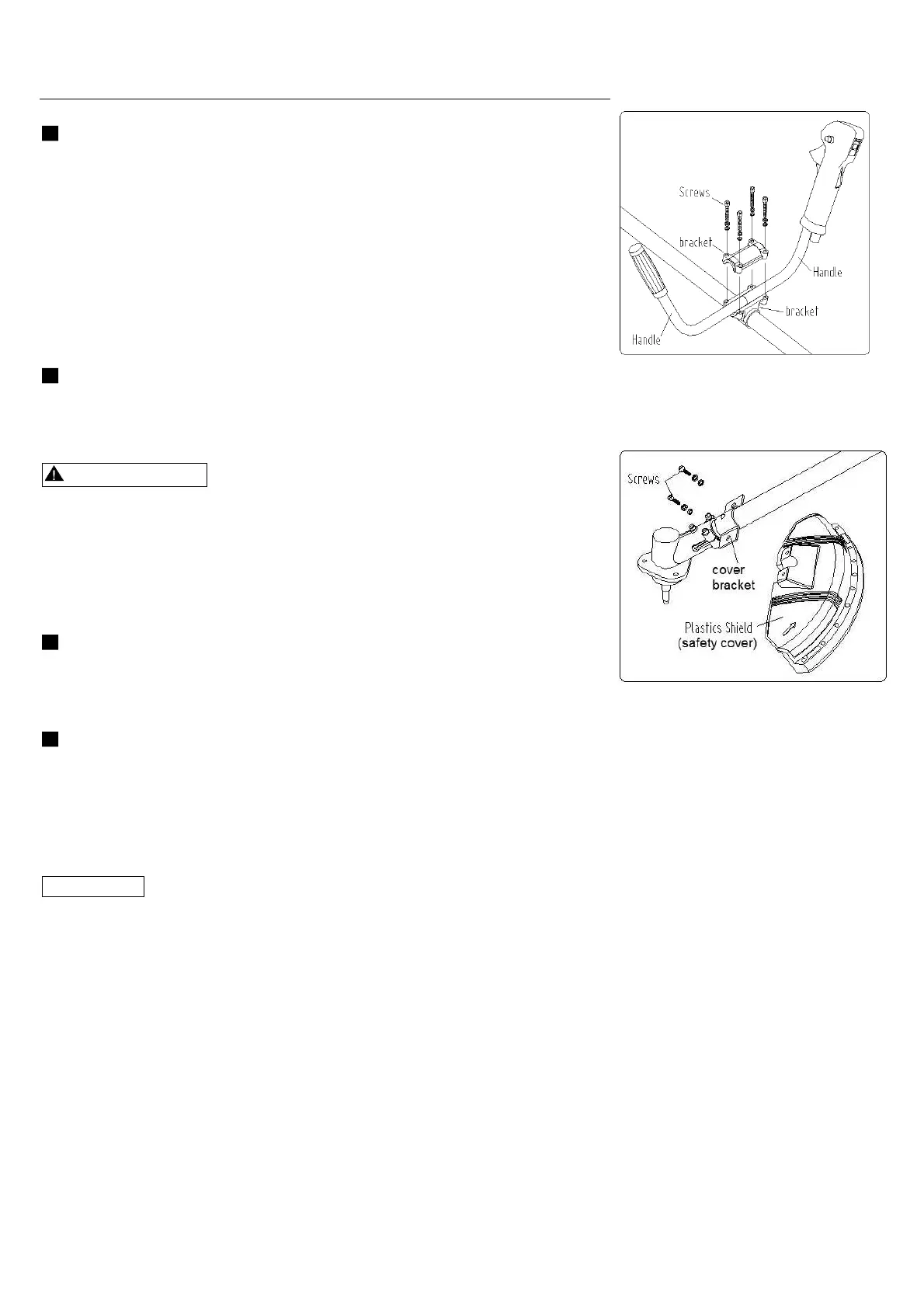 Screws

bracket

Handle

bracket

Handle

Screws

cover bracket

Plastics Shield (safety cover)