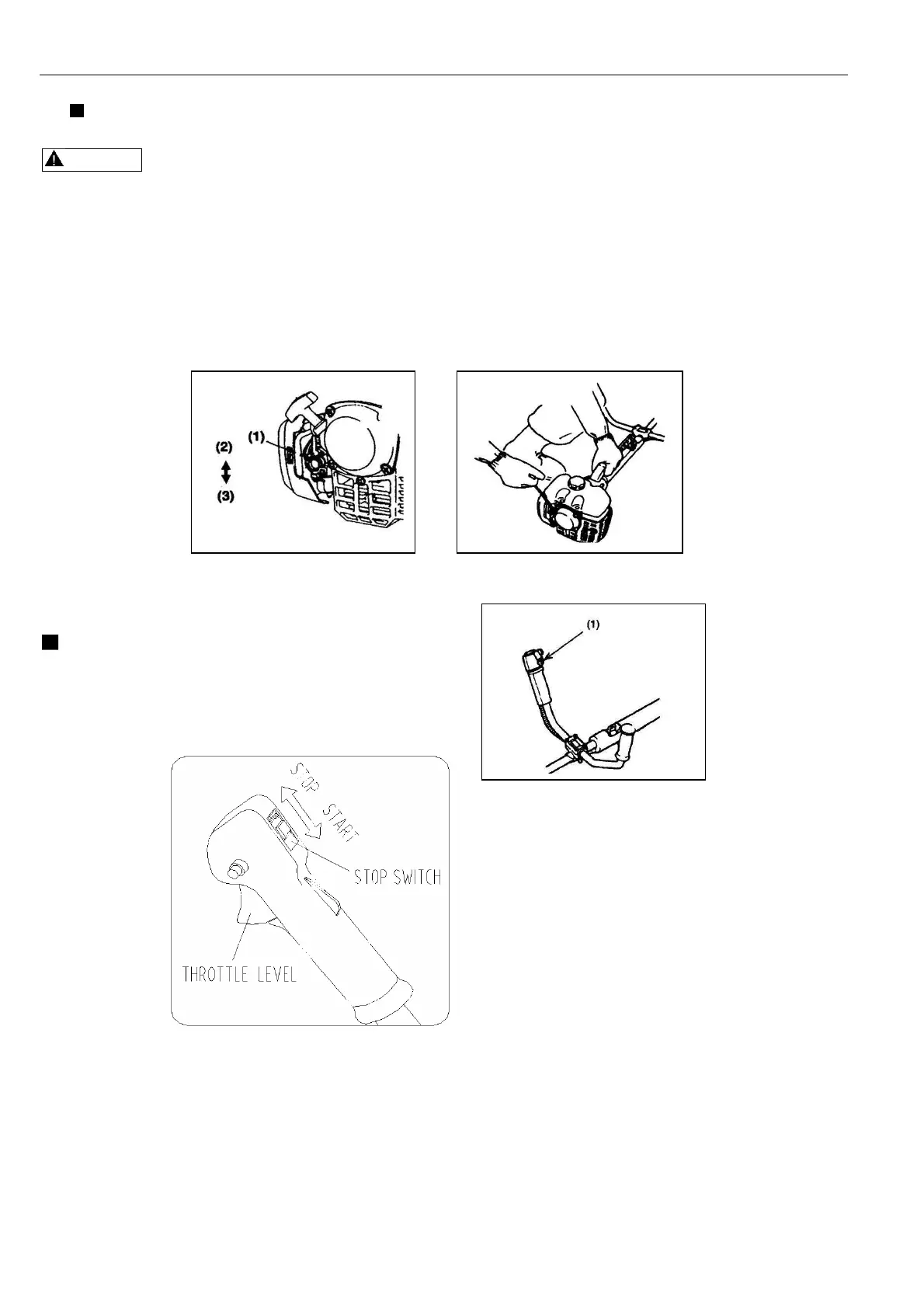 (1)
(2)
(3)

(1)

STOP START
STOP SWITCH
THROTTLE LEVEL