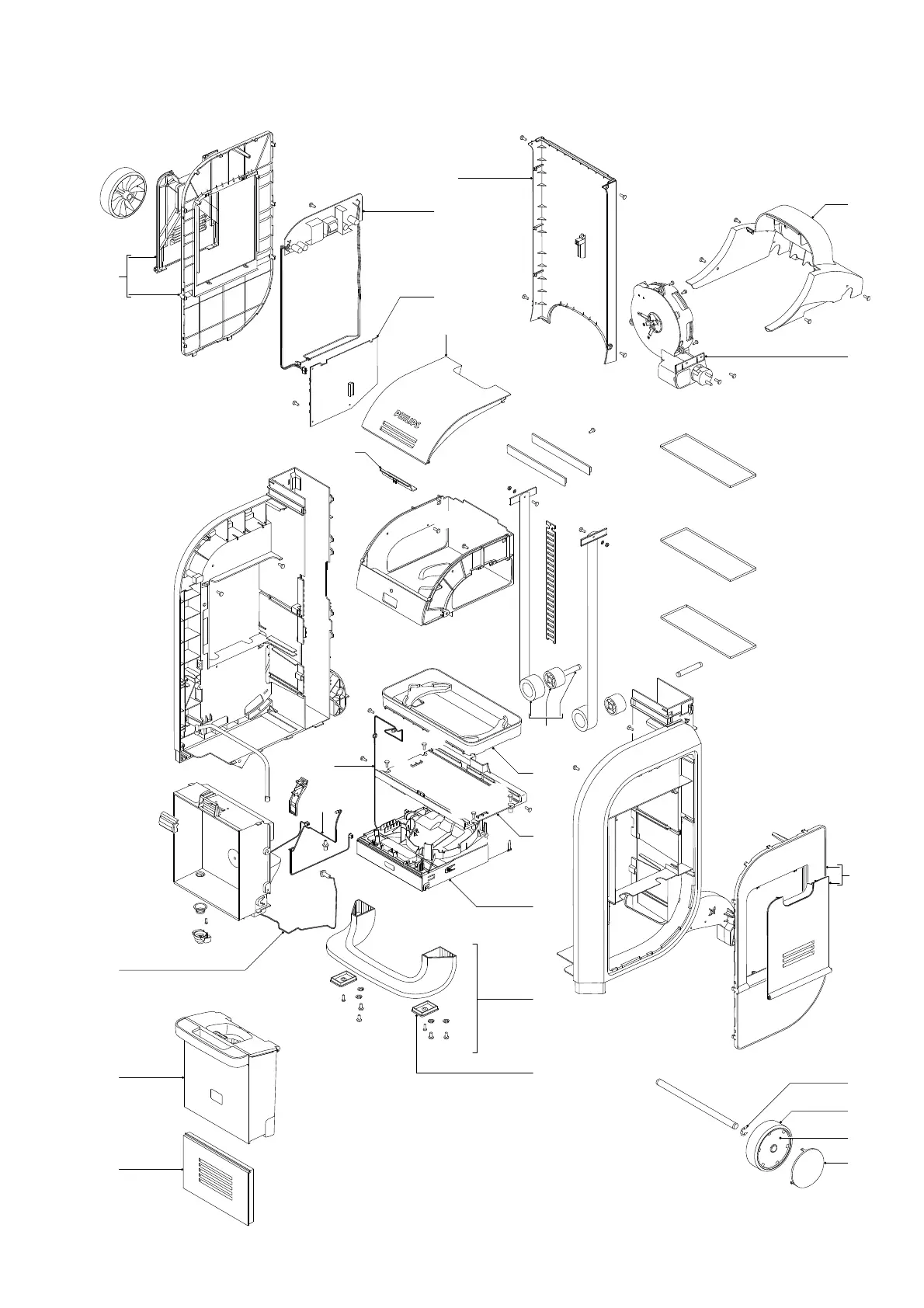 PHILIPS