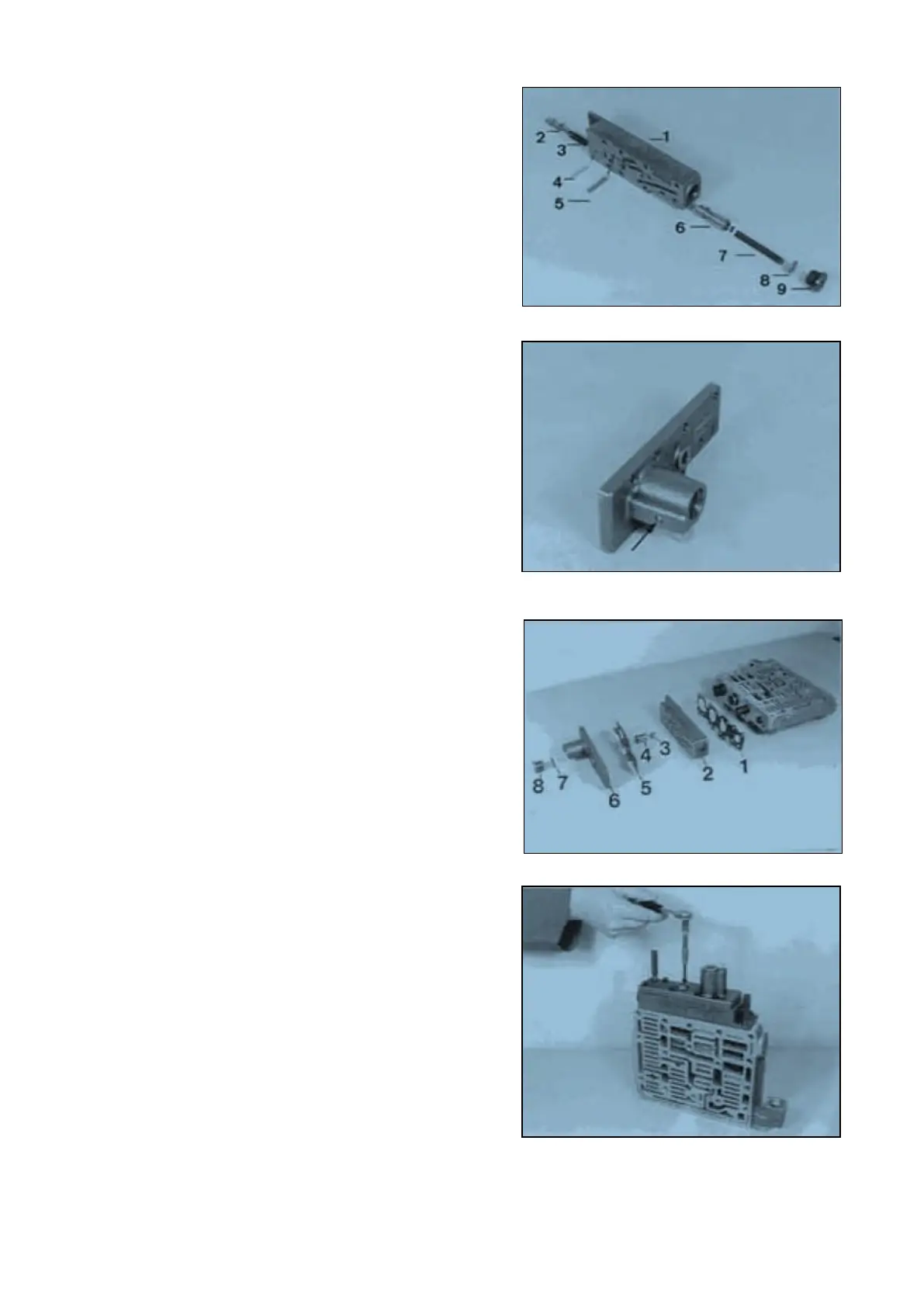 2
3
1
4
5
6
7
8
9

8
7
6
5
4
3
2
1