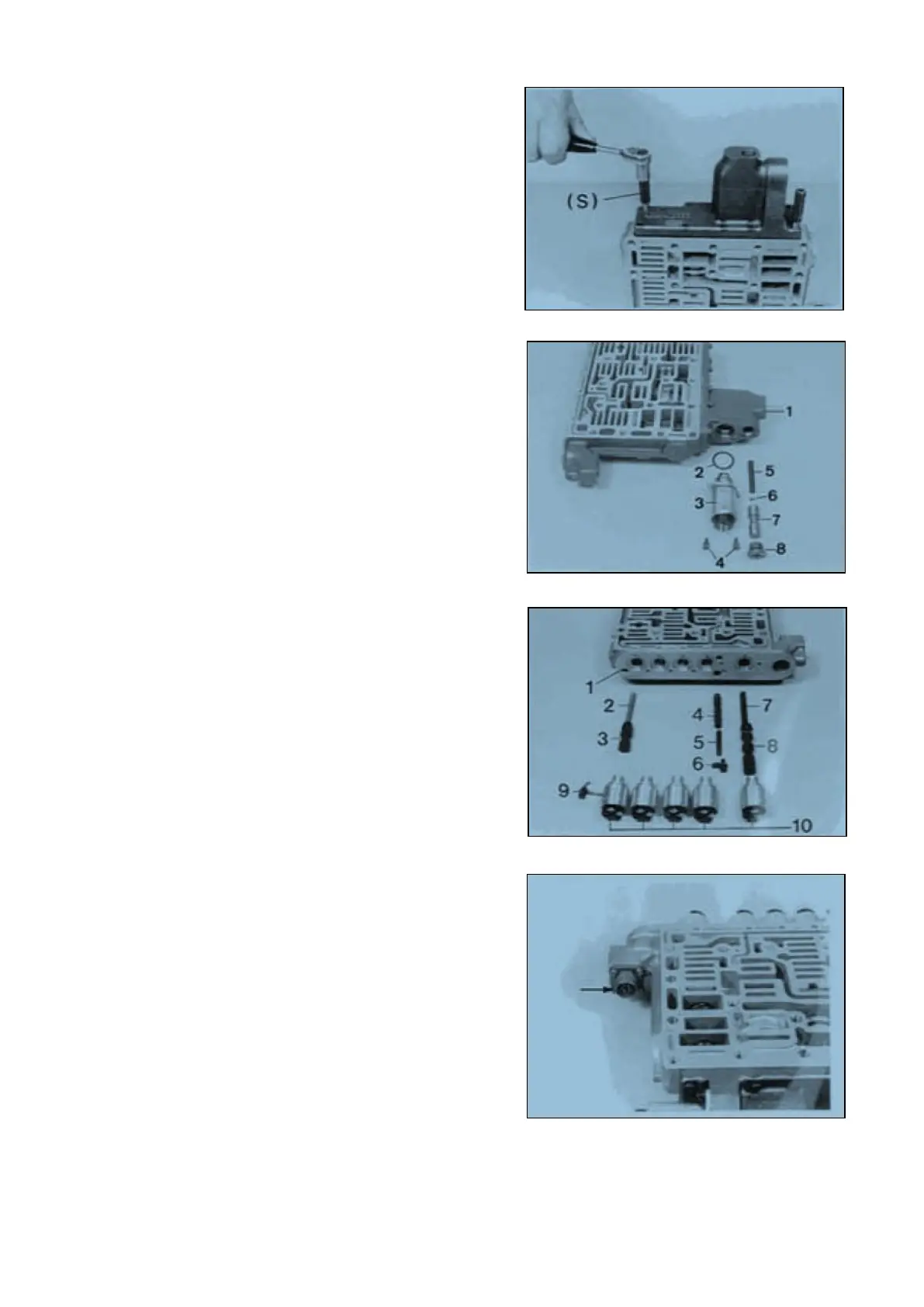 (S)

1
2
5
6
3
7
4
8

1
2
4
7
3
5
8
6
9
10