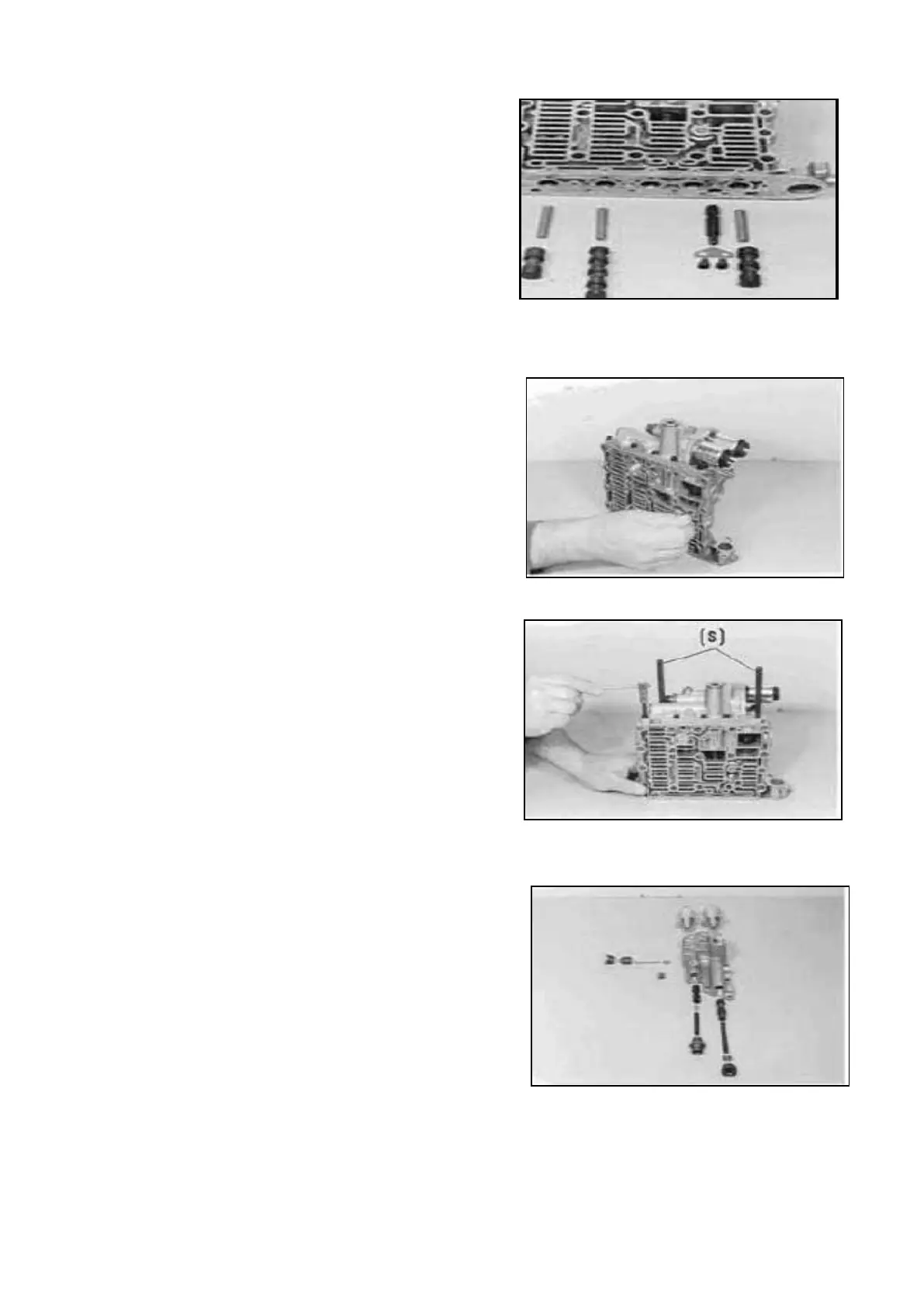 (S)