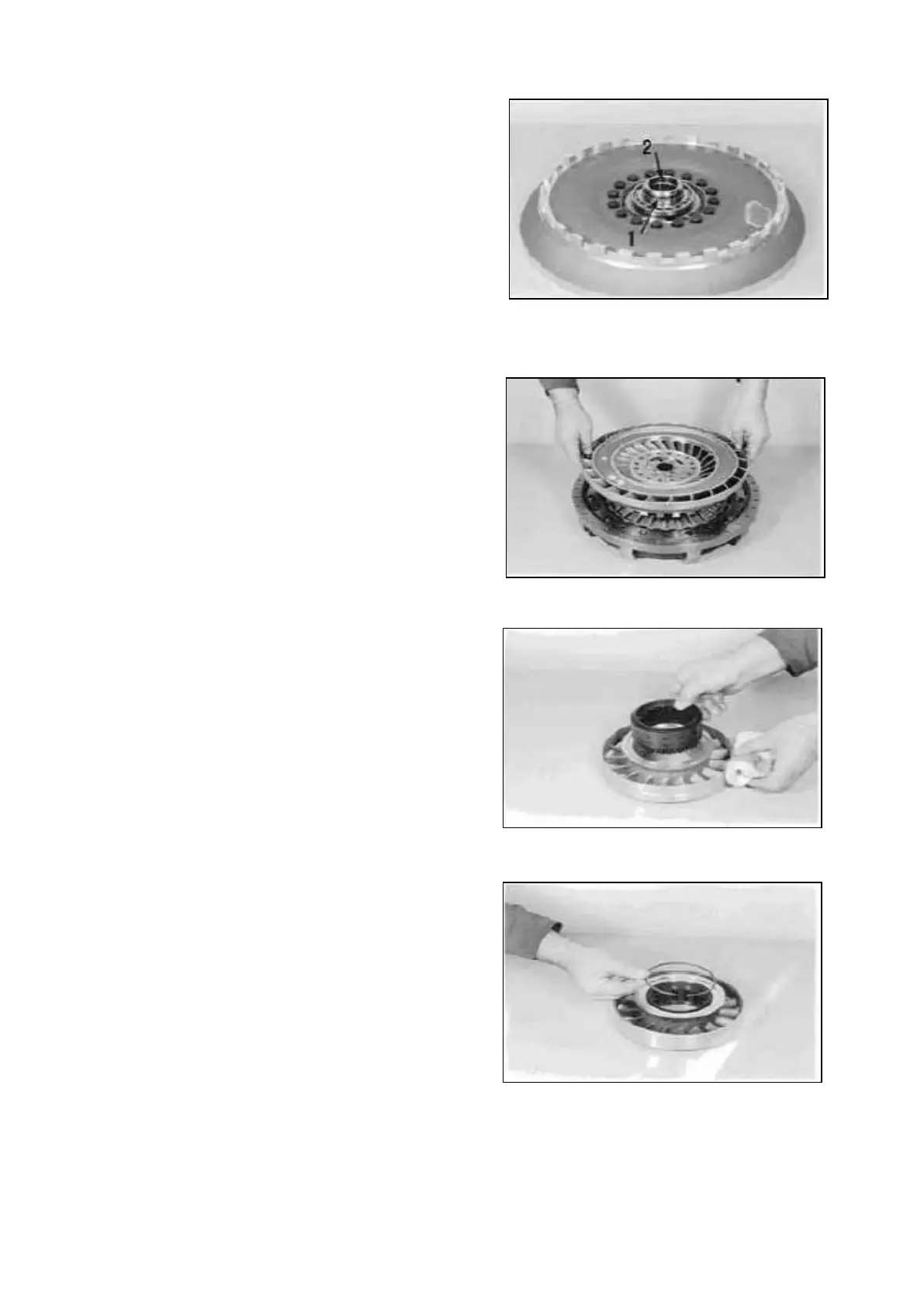 2
1