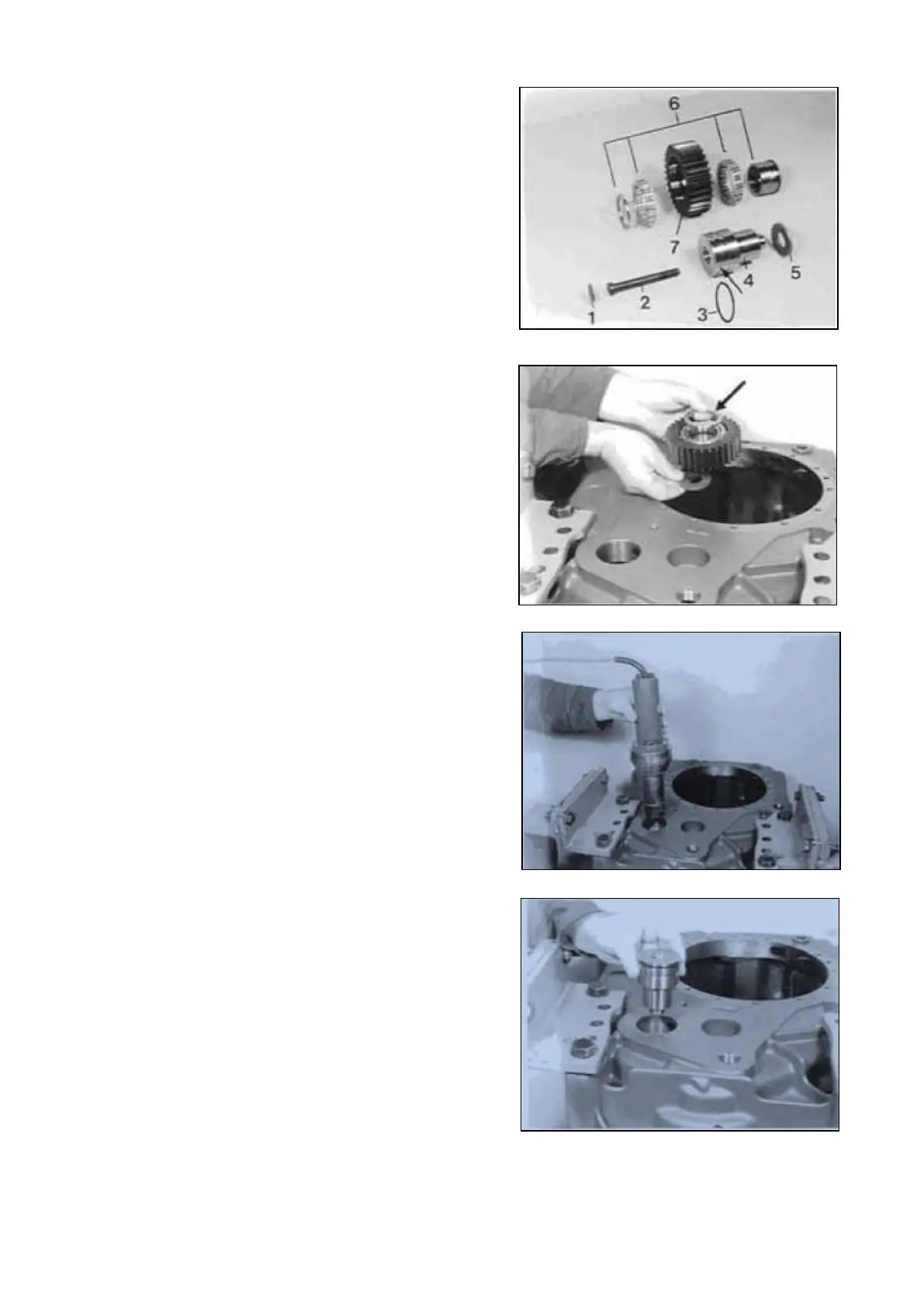 6

7

4

5

1

2

3