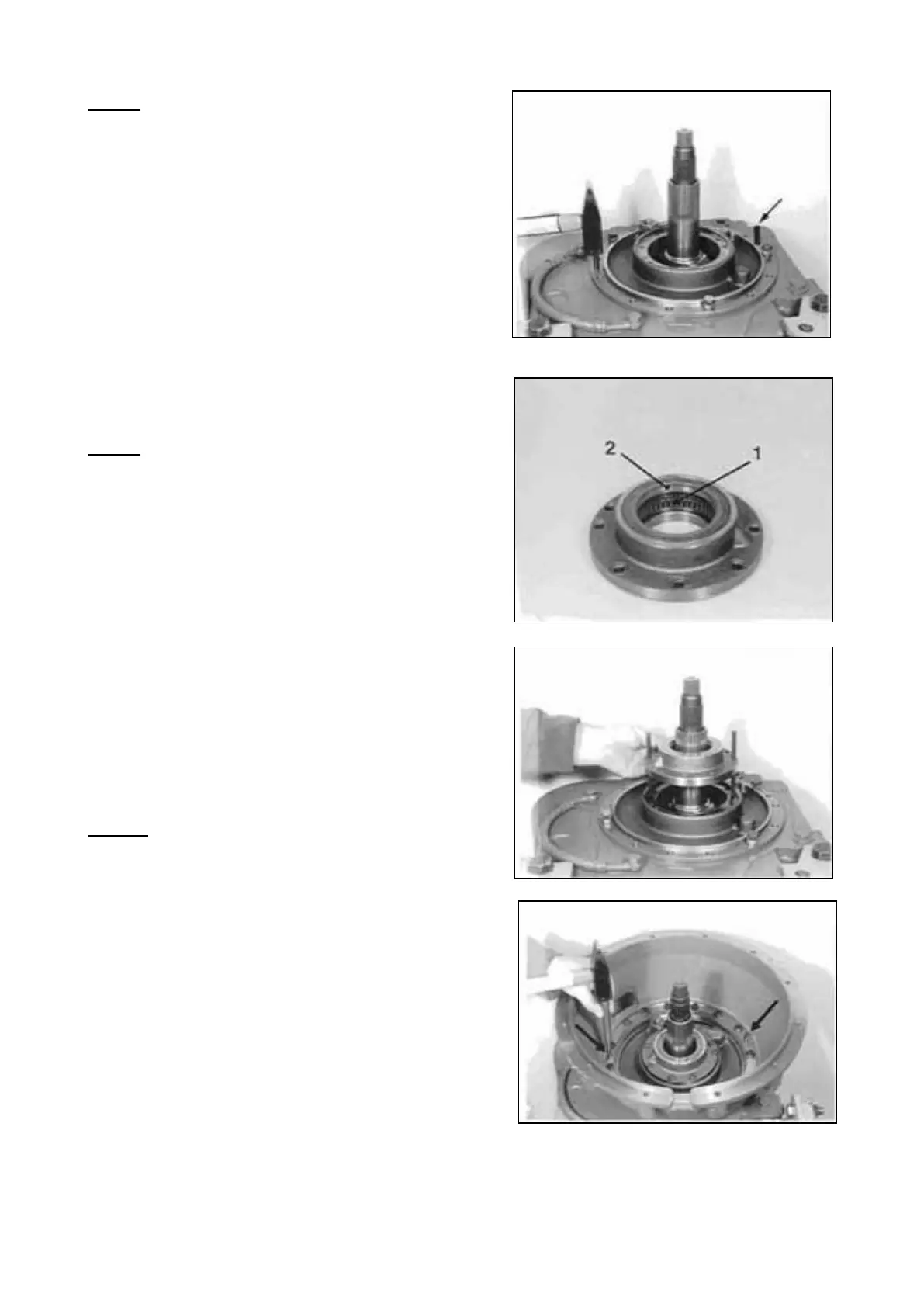 2

1