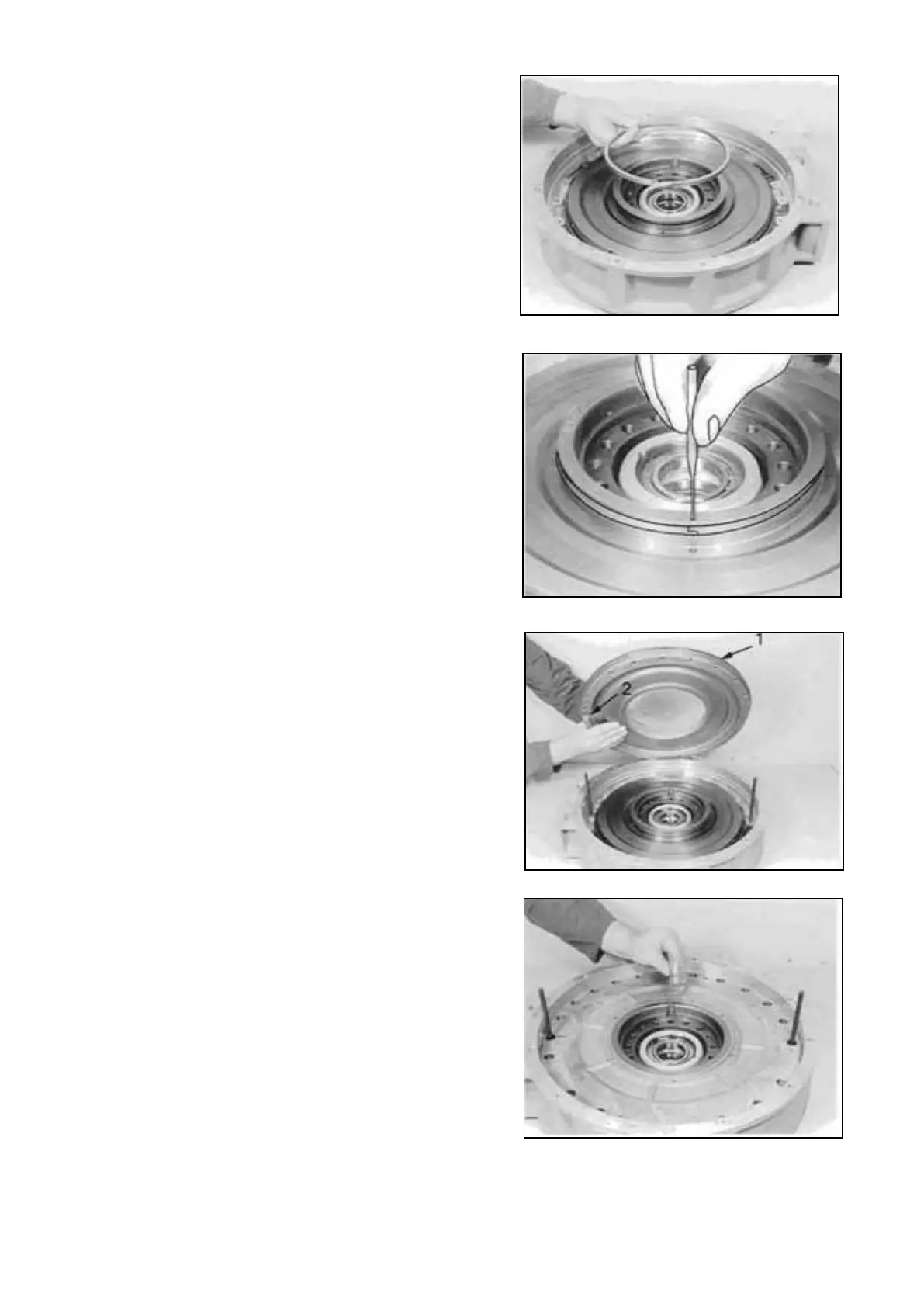 1
2