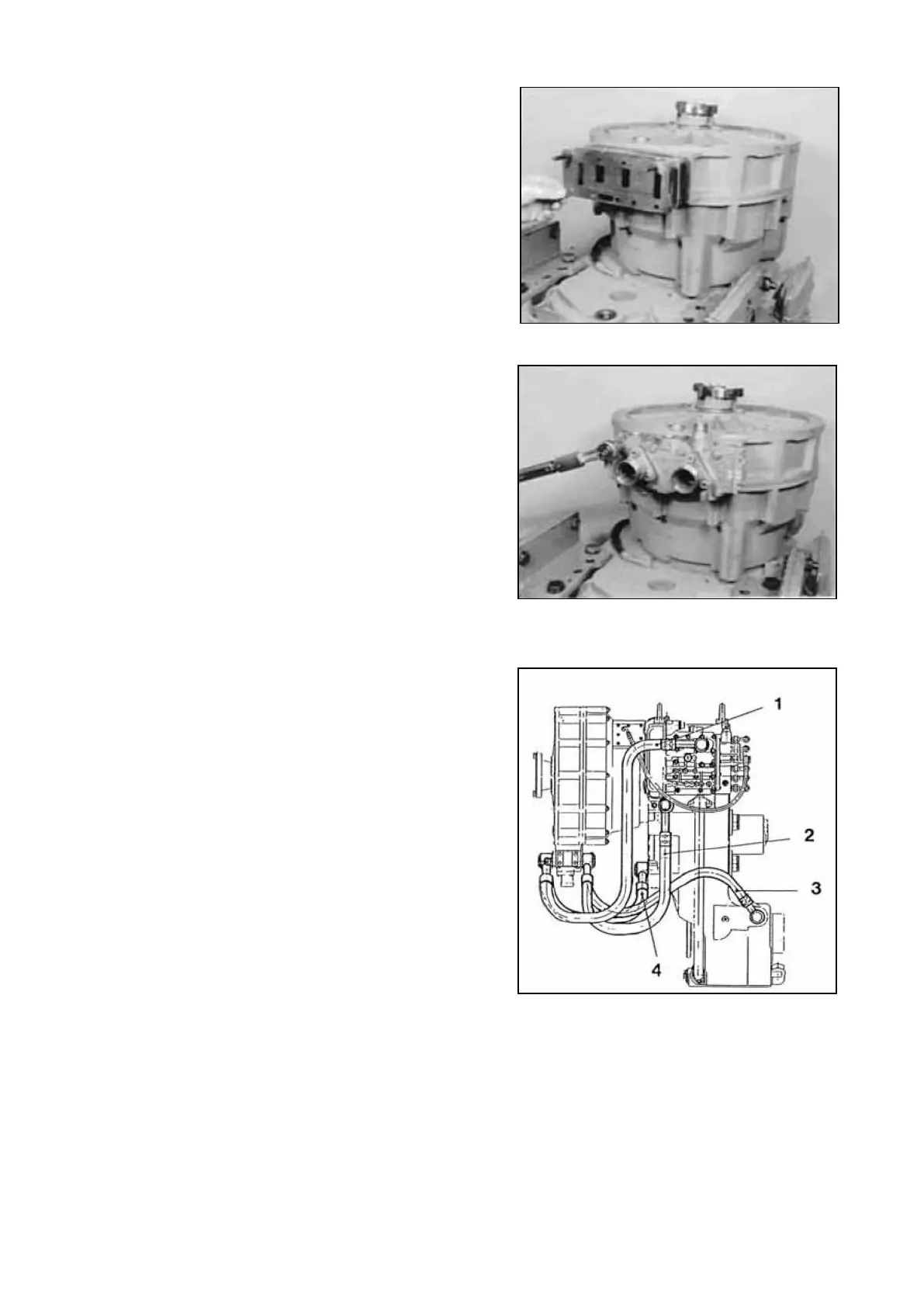 1

2

3

4