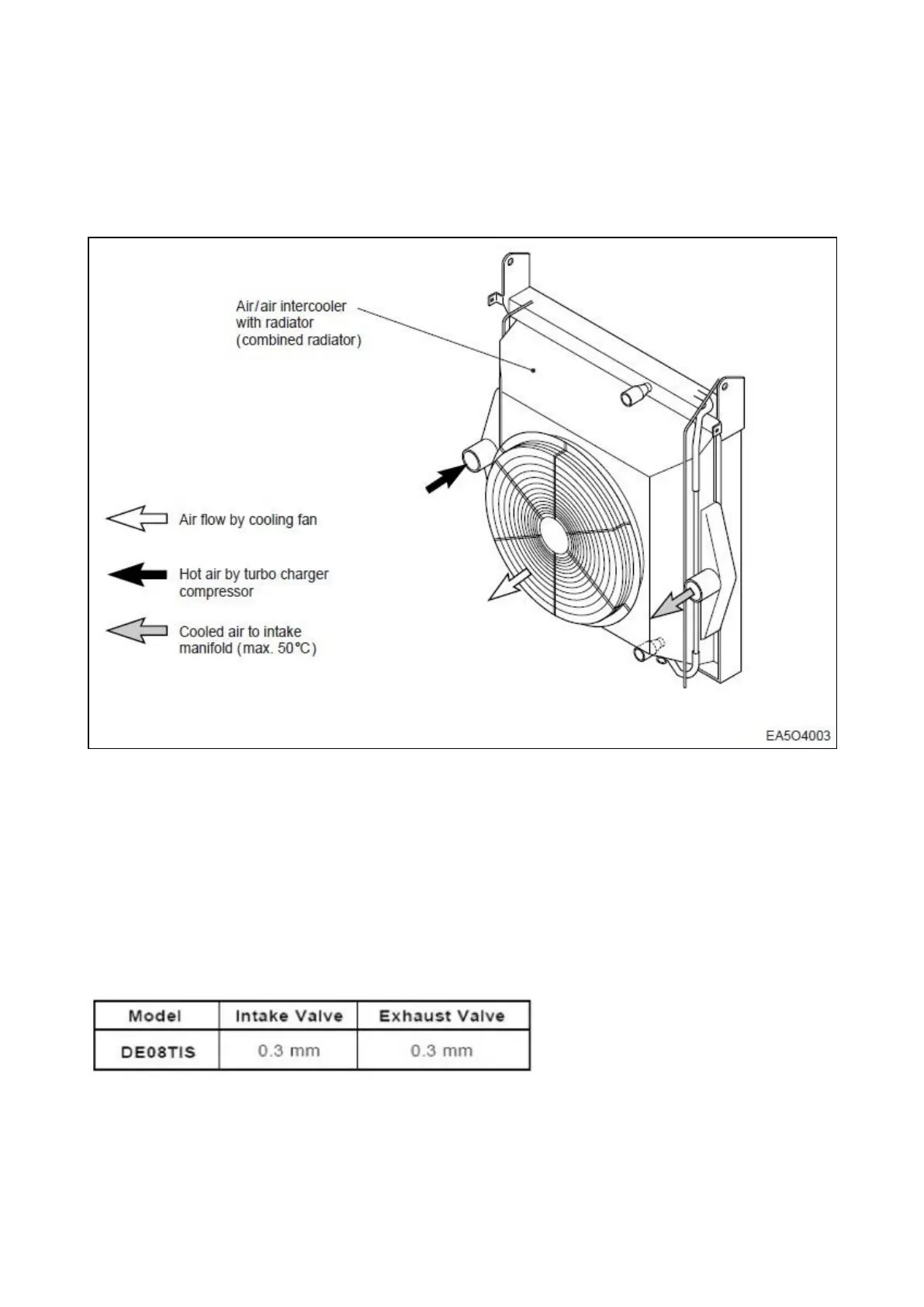 Air/air intercooler with radiator (combined radiator)

Air flow by cooling fan

Hot air by turbo charger compressor

Cooled air to intake manifold (max. 50°C)

EA5O4003

| Model | Intake Valve | Exhaust Valve |
|---|---|---|
| DE08TIS | 0.3 mm | 0.3 mm |