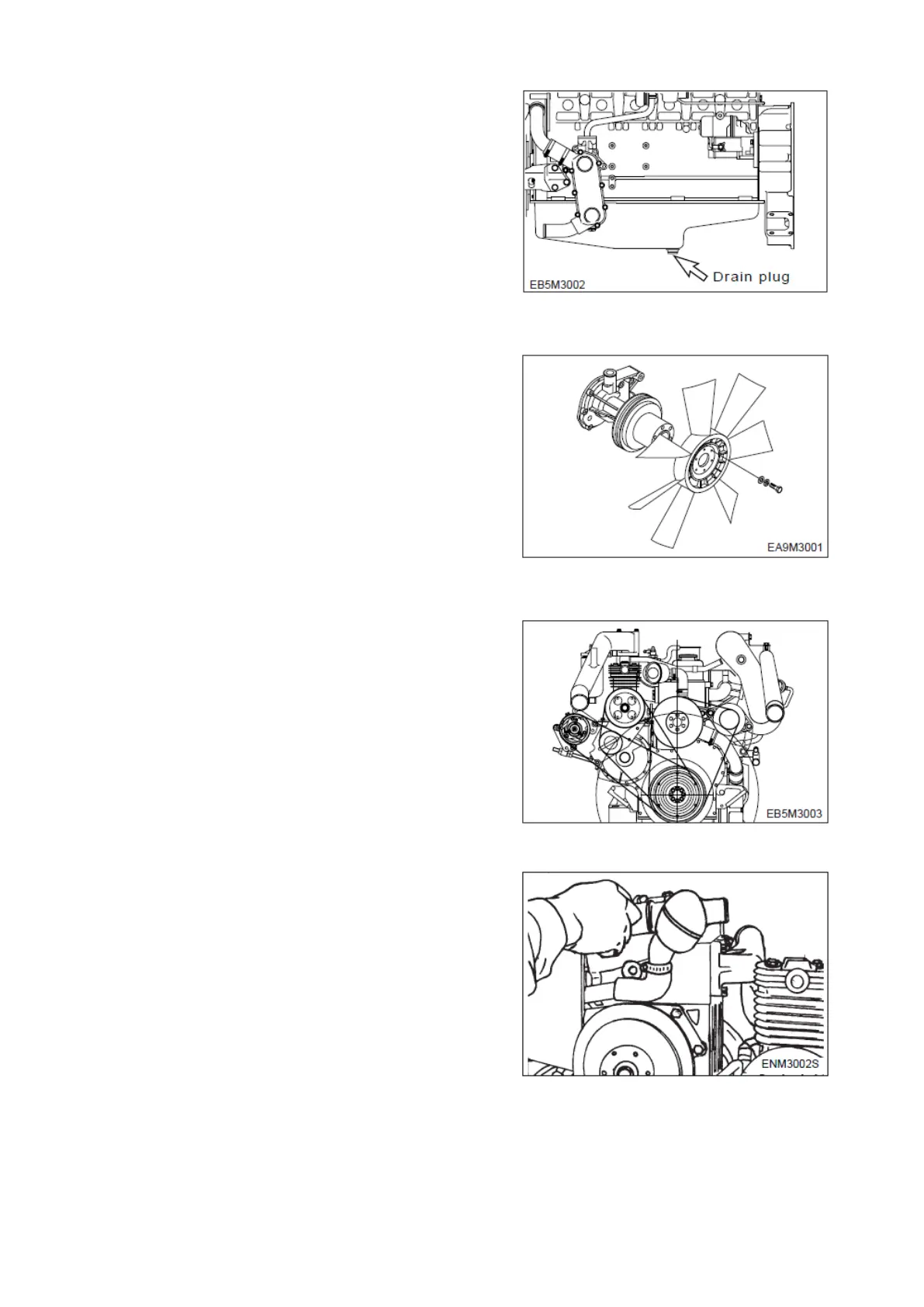 Drain plug
EB5M3002

EA9M3001

EB5M3003

ENM3002S