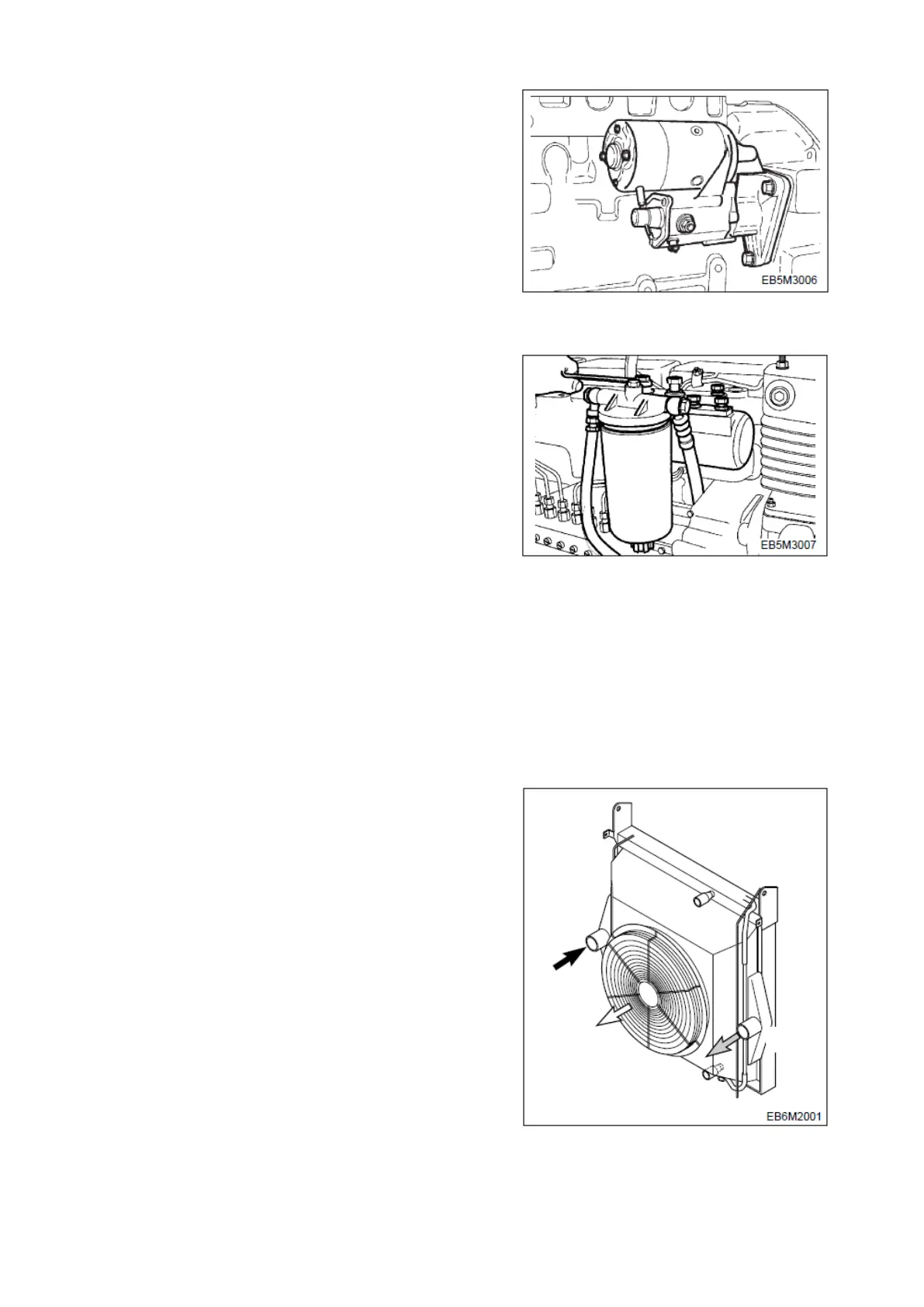 EB5M3006

EB5M3007

EB6M2001