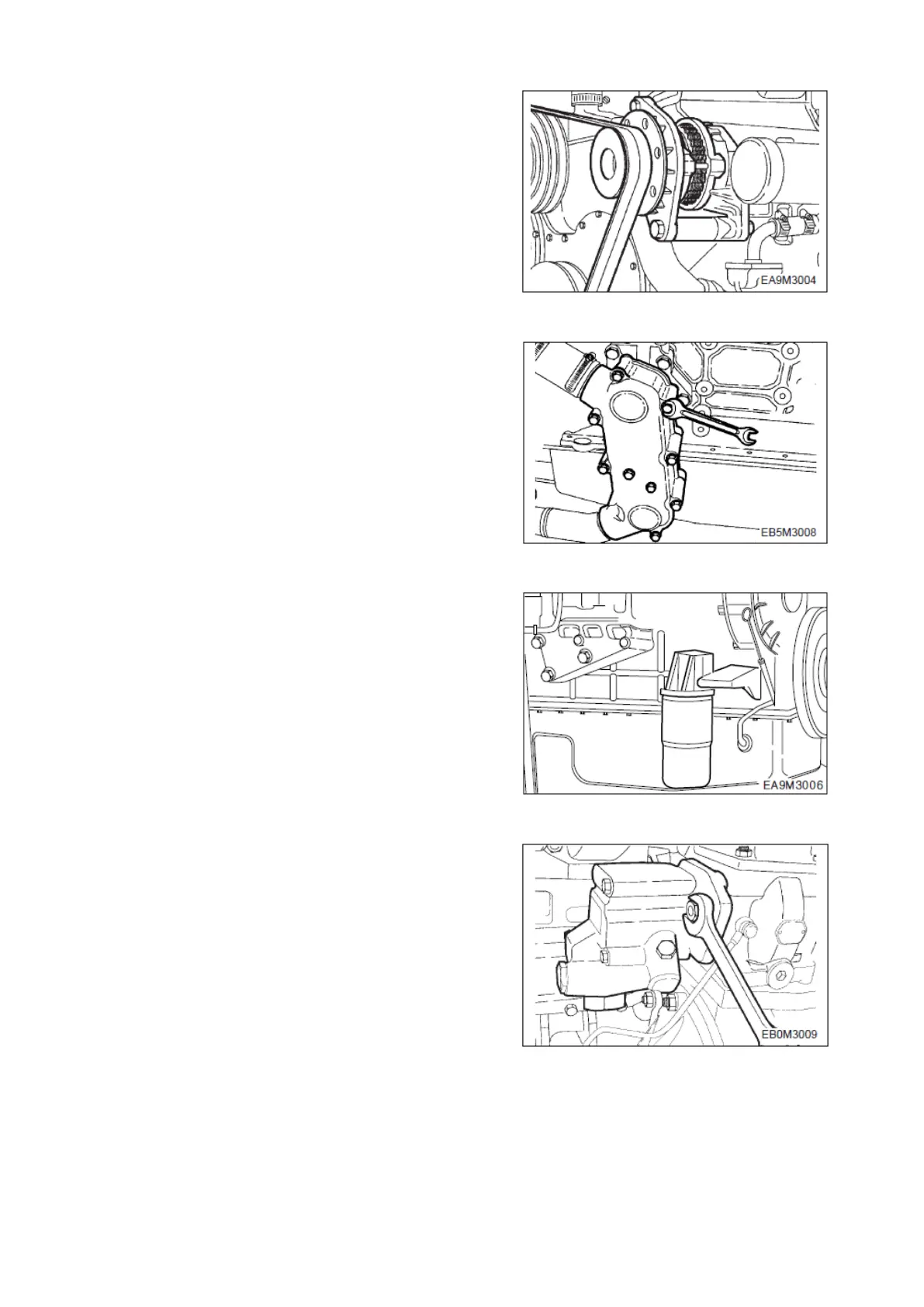 EA9M3004

EB5M3008

EA9M3006

EB0M3009