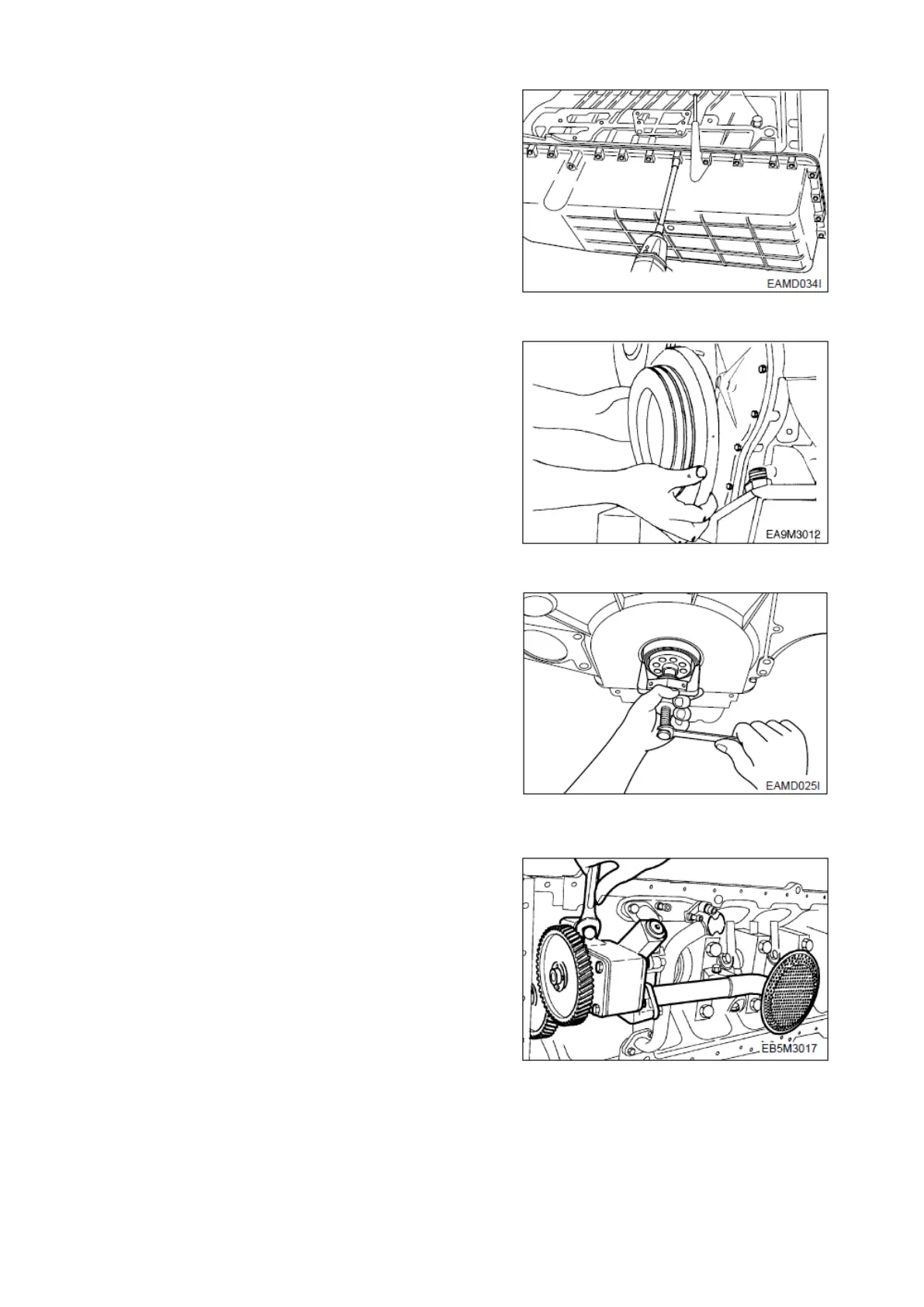 EAMD034I

EA9M3012

EAMD025I

EB5M3017