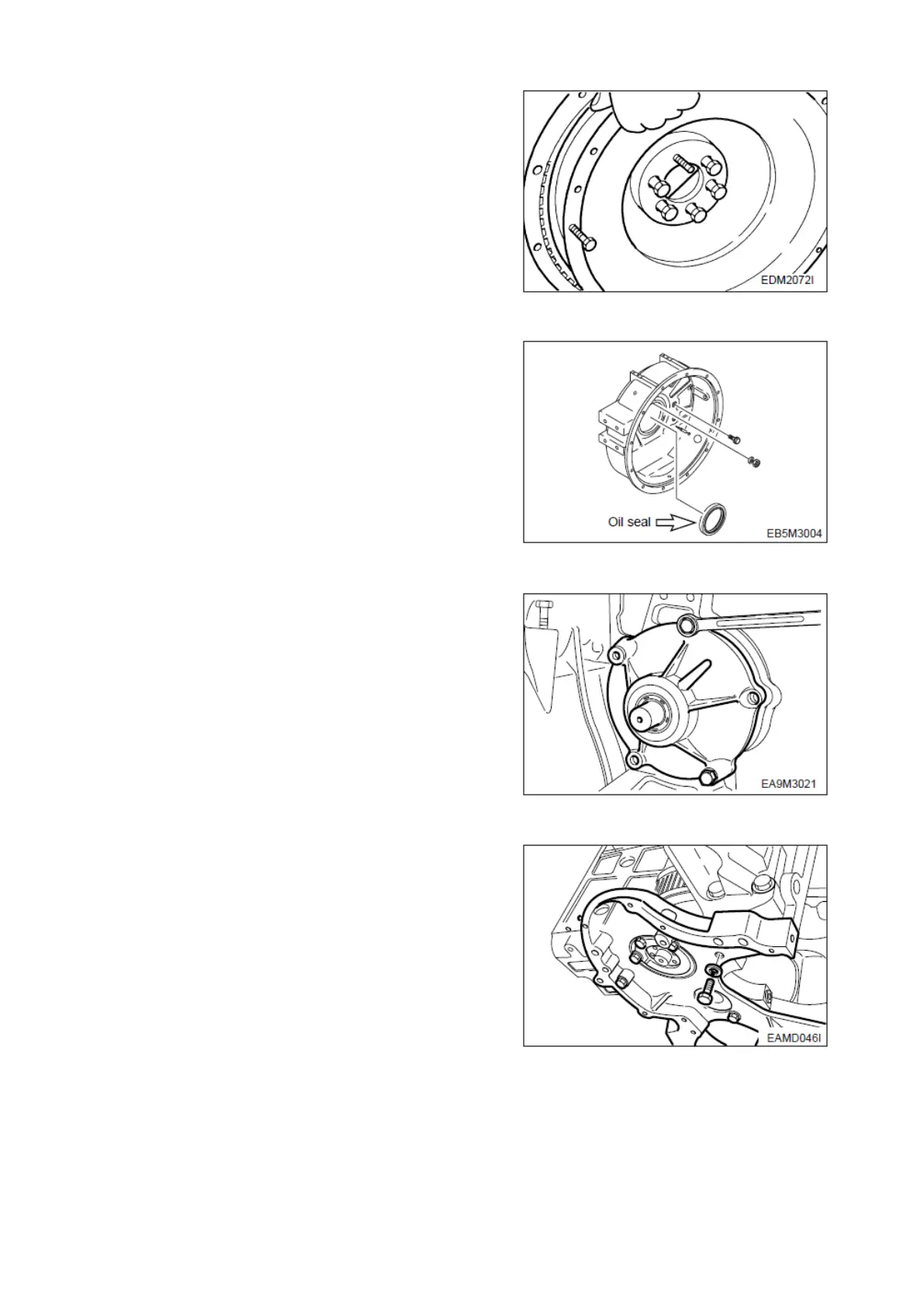 EDM2072I

Oil seal

EB5M3004

EA9M3021

EAMD046I