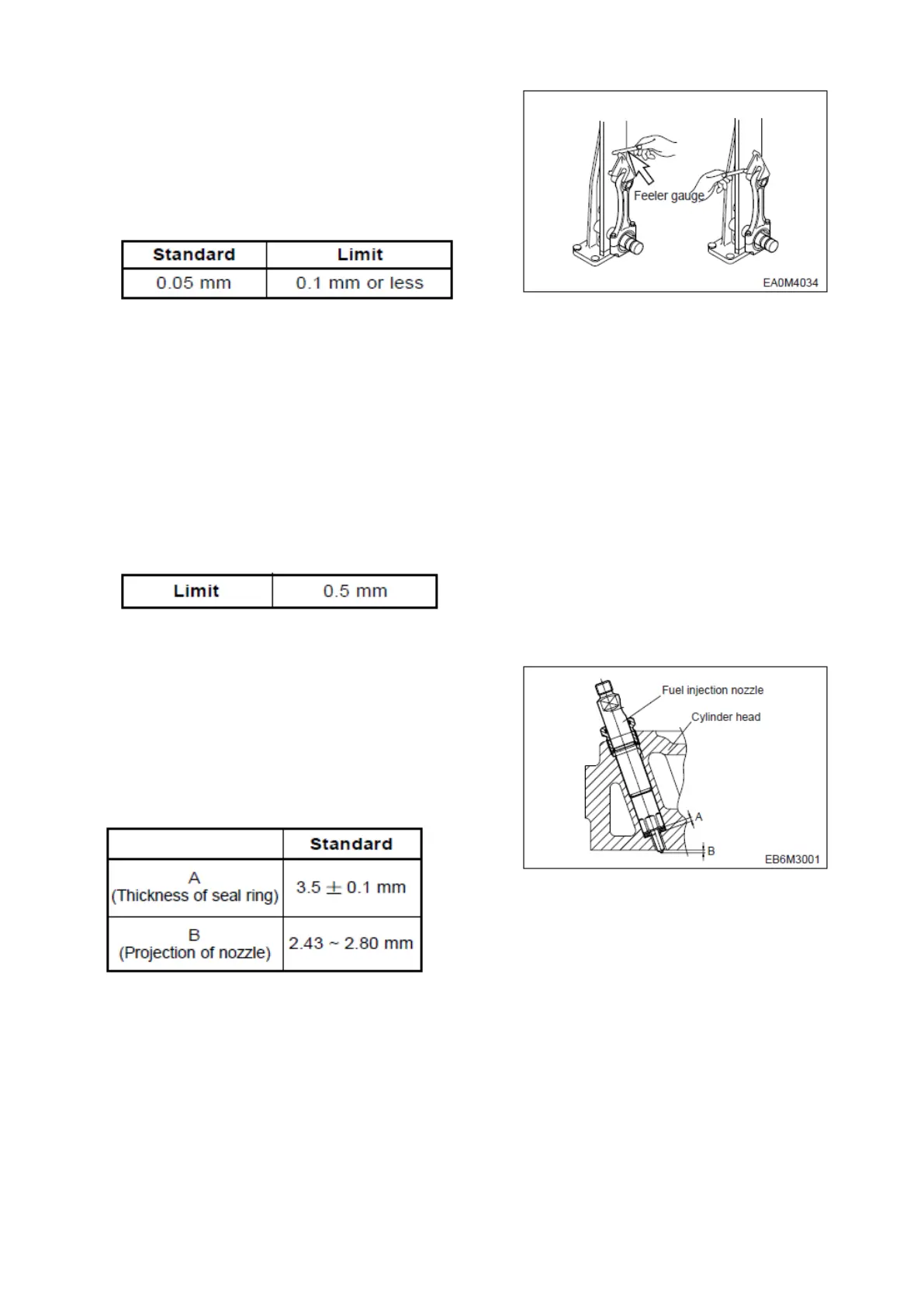 | Standard | Limit |
|---|---|
| 0.05 mm | 0.1 mm or less |

Feeler gauge

EA0M4034

| Limit | 0.5 mm |
|---|---|

Fuel injection nozzle

Cylinder head

A

B

EB6M3001

| | Standard |
|---|---|
| A (Thickness of seal ring) | $3.5 \pm 0.1$ mm |
| B (Projection of nozzle) | 2.43 ~ 2.80 mm |