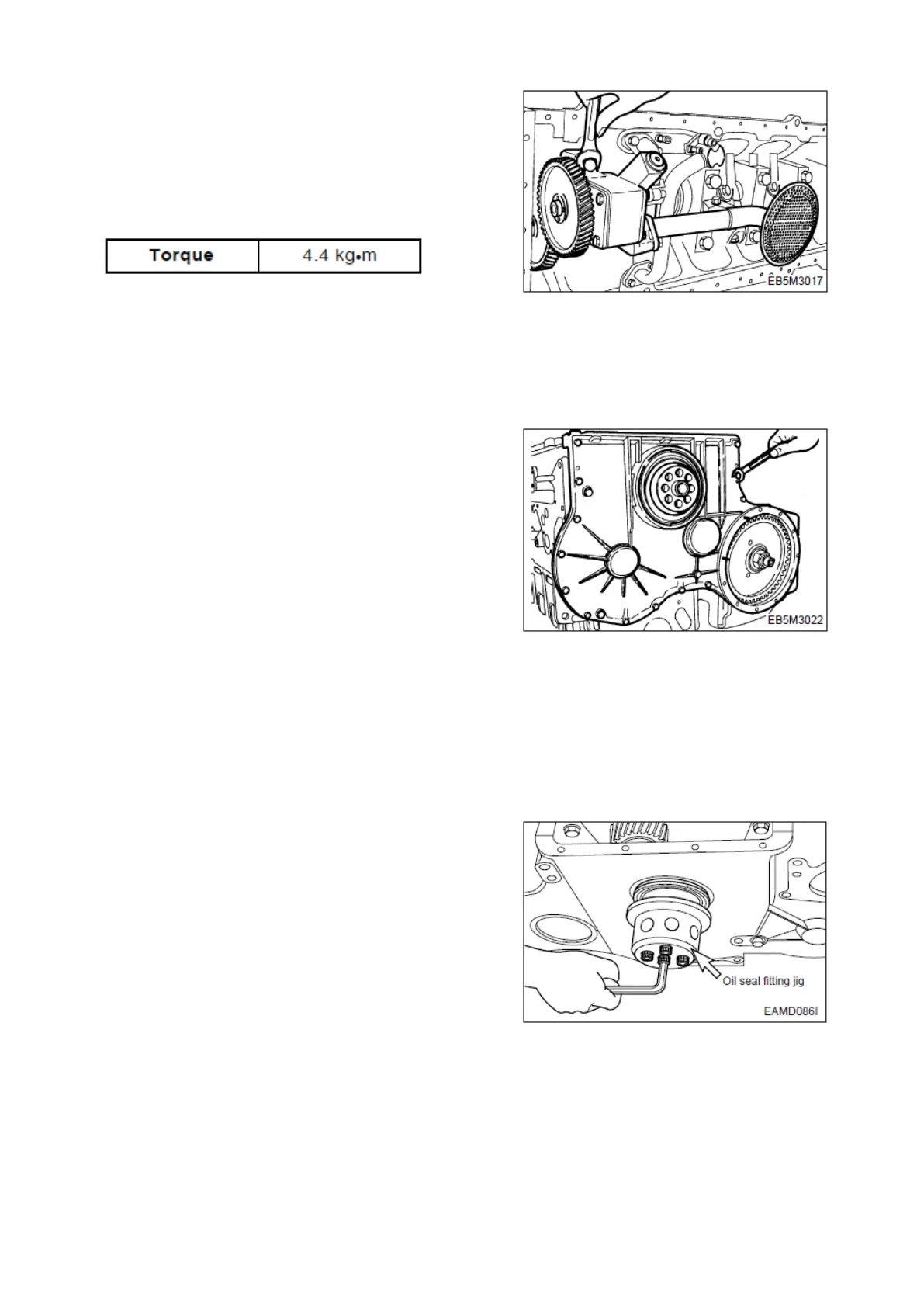 | Torque | 4.4 kg•m |
|---|---|

EB5M3017

EB5M3022

Oil seal fitting jig

EAMD086I