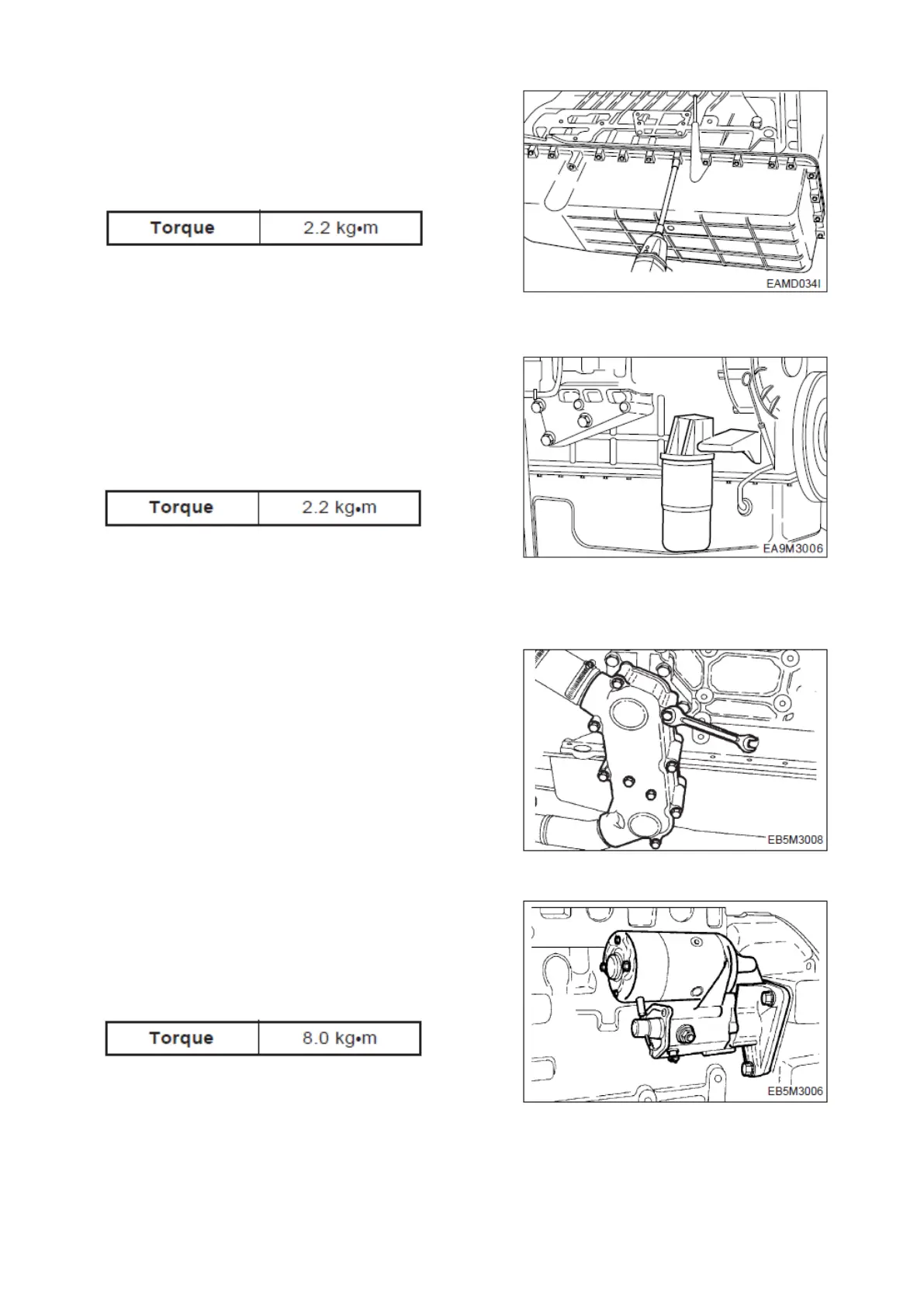 | Torque | 2.2 kg•m |
|---|---|

EAMD034I

| Torque | 2.2 kg•m |
|---|---|

EA9M3006

EB5M3008

| Torque | 8.0 kg•m |
|---|---|

EB5M3006