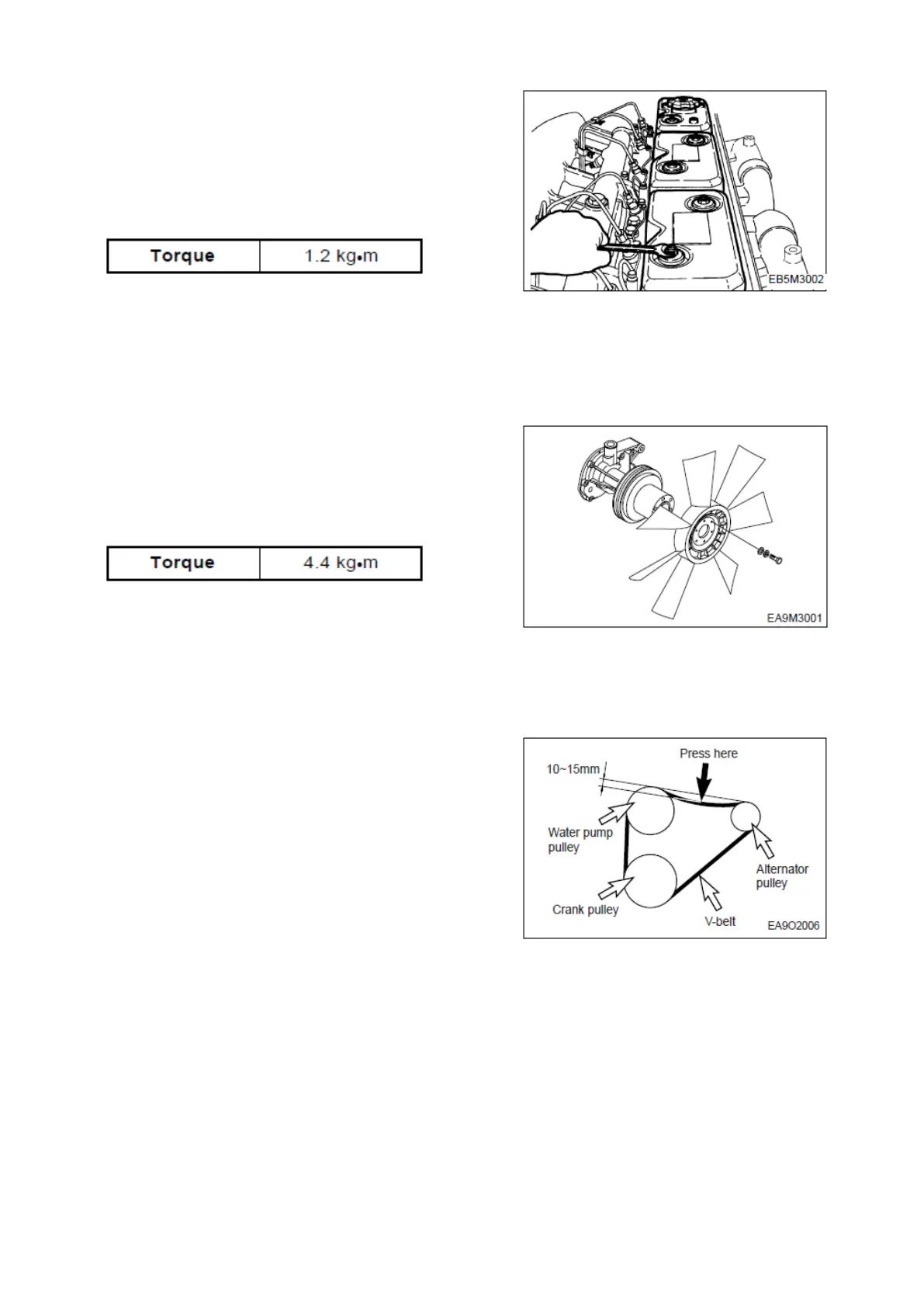 | Torque | 1.2 kg•m |
|---|---|

EB5M3002

| Torque | 4.4 kg•m |
|---|---|

EA9M3001

Press here

10~15mm

Water pump pulley

Alternator pulley

Crank pulley

V-belt

EA9O2006