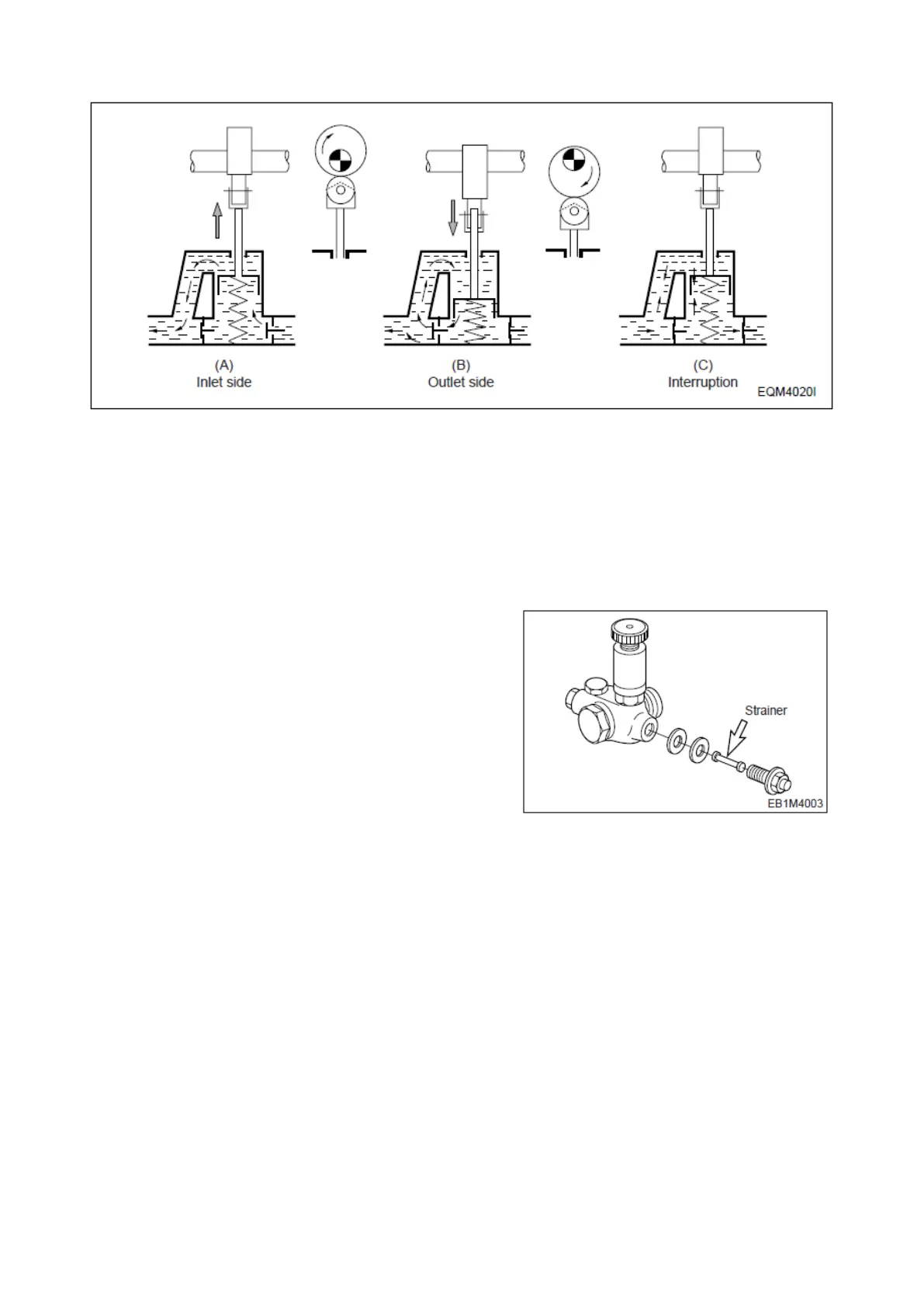 (A)
Inlet side

(B)
Outlet side

(C)
Interruption

EQM4020I

Strainer

EB1M4003