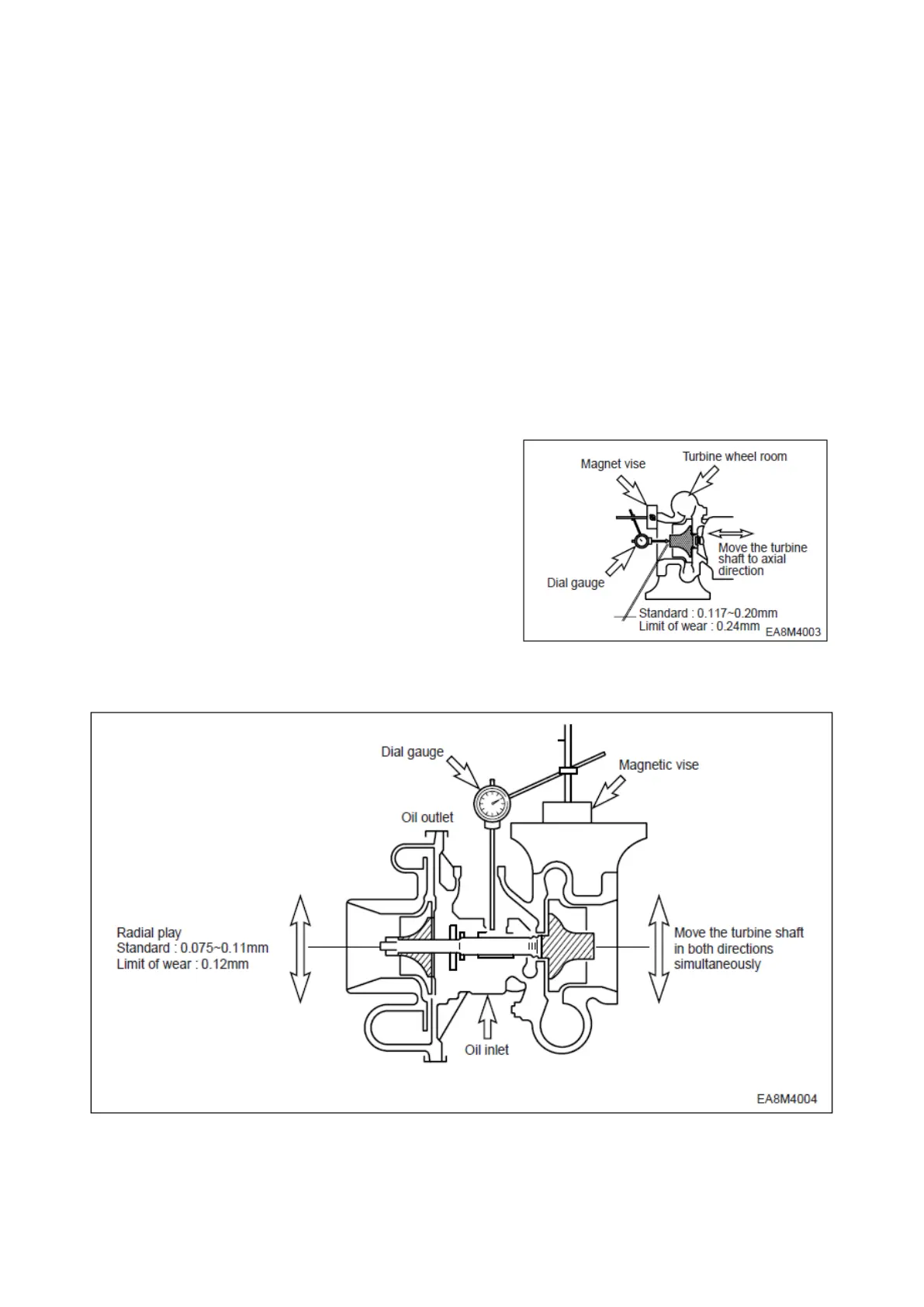 Magnet vise

Turbine wheel room

Move the turbine shaft to axial direction

Dial gauge

Standard : 0.117~0.20mm
Limit of wear : 0.24mm

EA8M4003

Dial gauge

Magnetic vise

Oil outlet

Radial play
Standard : 0.075~0.11mm
Limit of wear : 0.12mm

Move the turbine shaft in both directions simultaneously

Oil inlet

EA8M4004