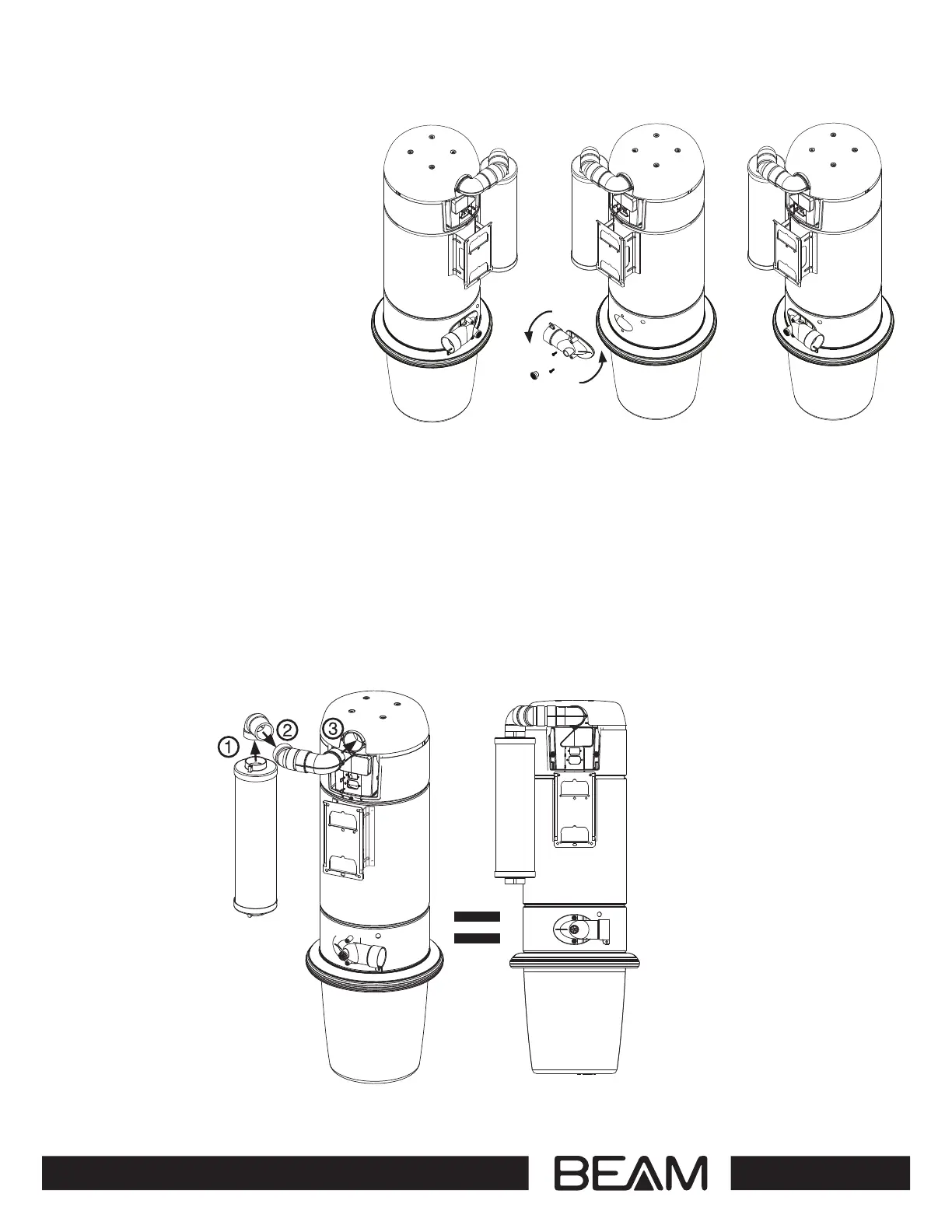 1
2
3

BEAM