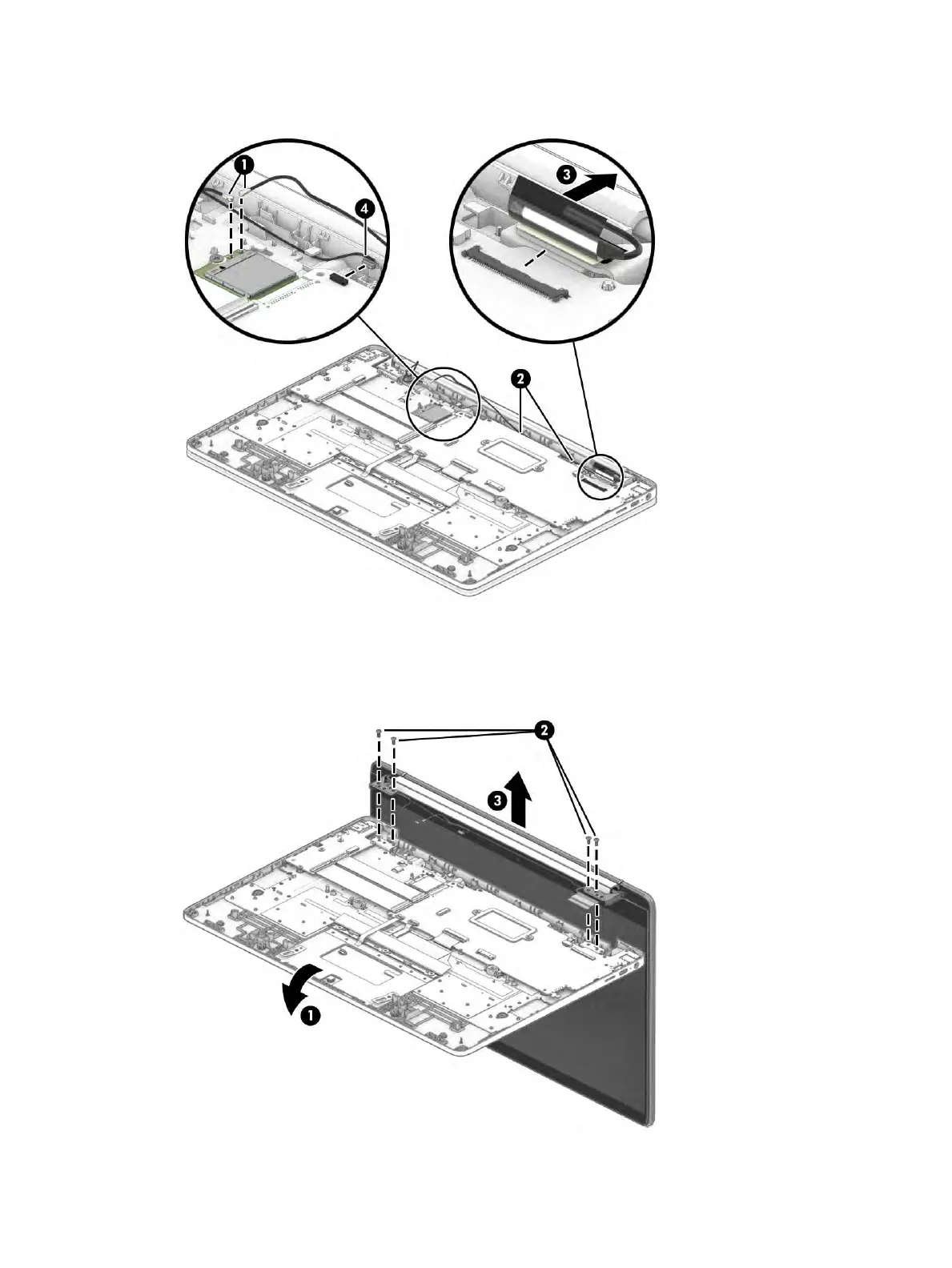 1
4
3
2
2
3
1