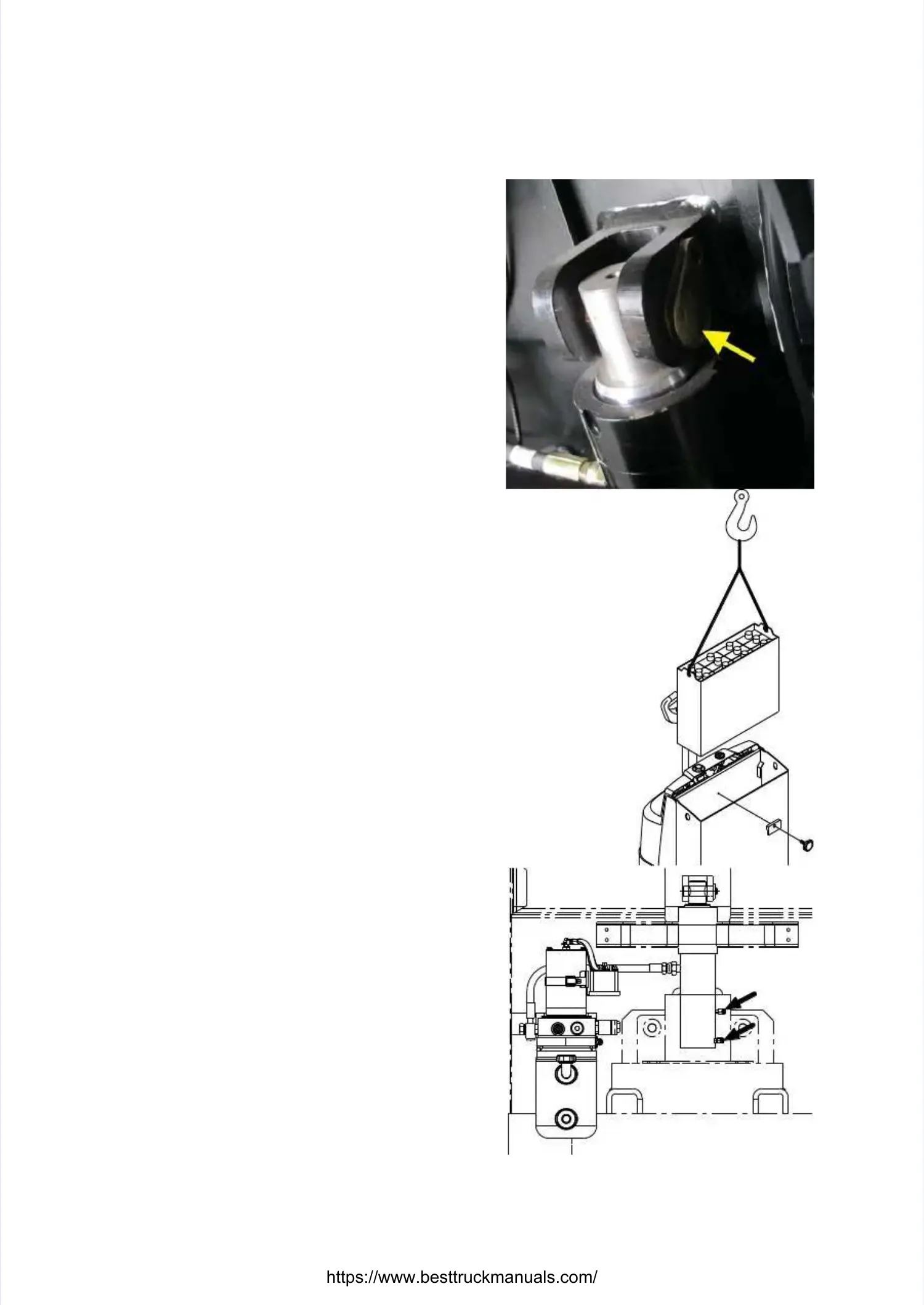 https://www.besttruckmanuals.com/