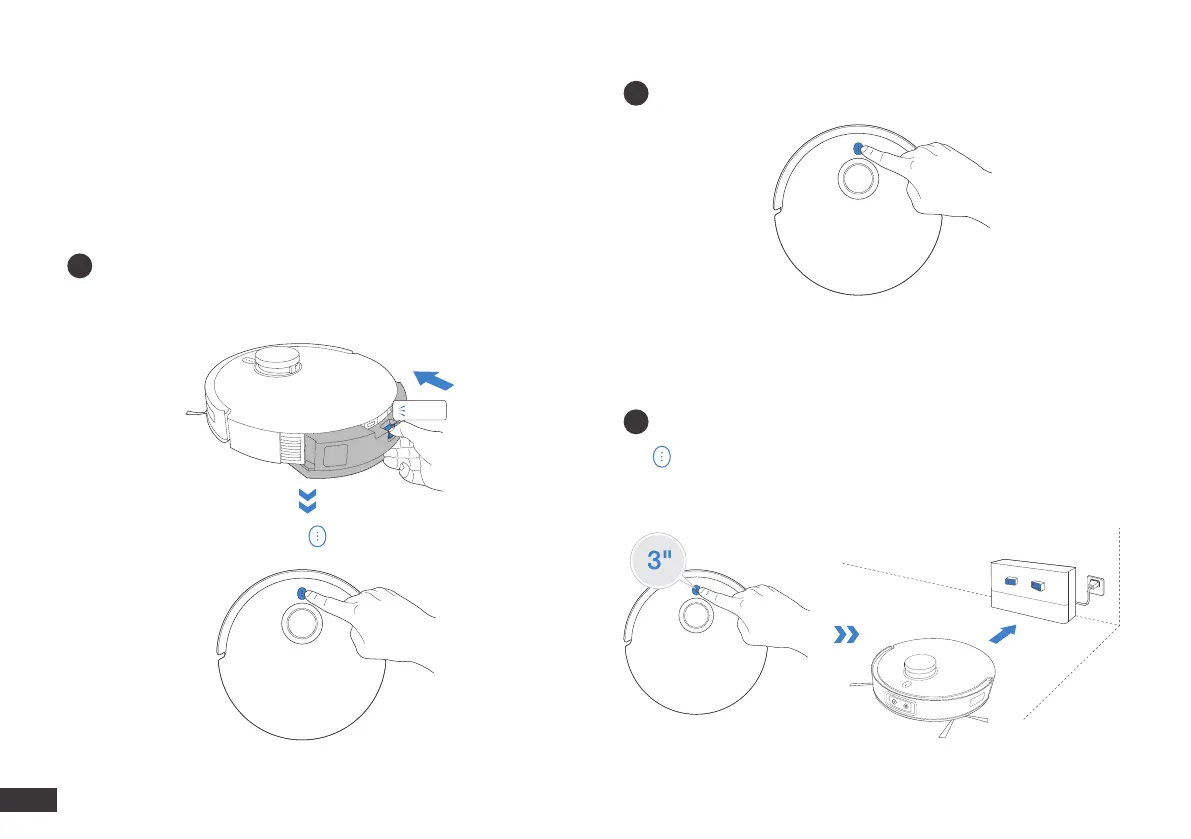 3"