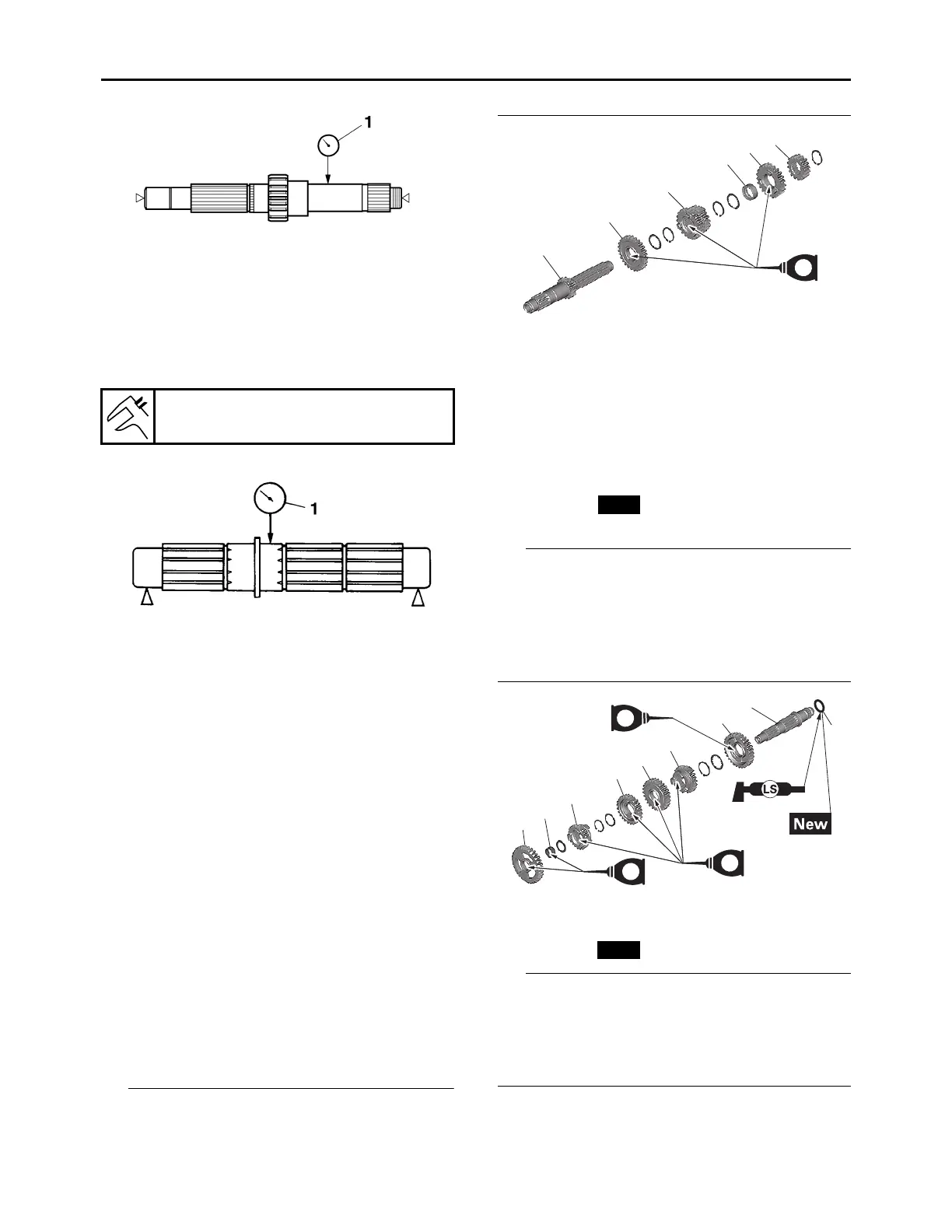 1

1

LS

New