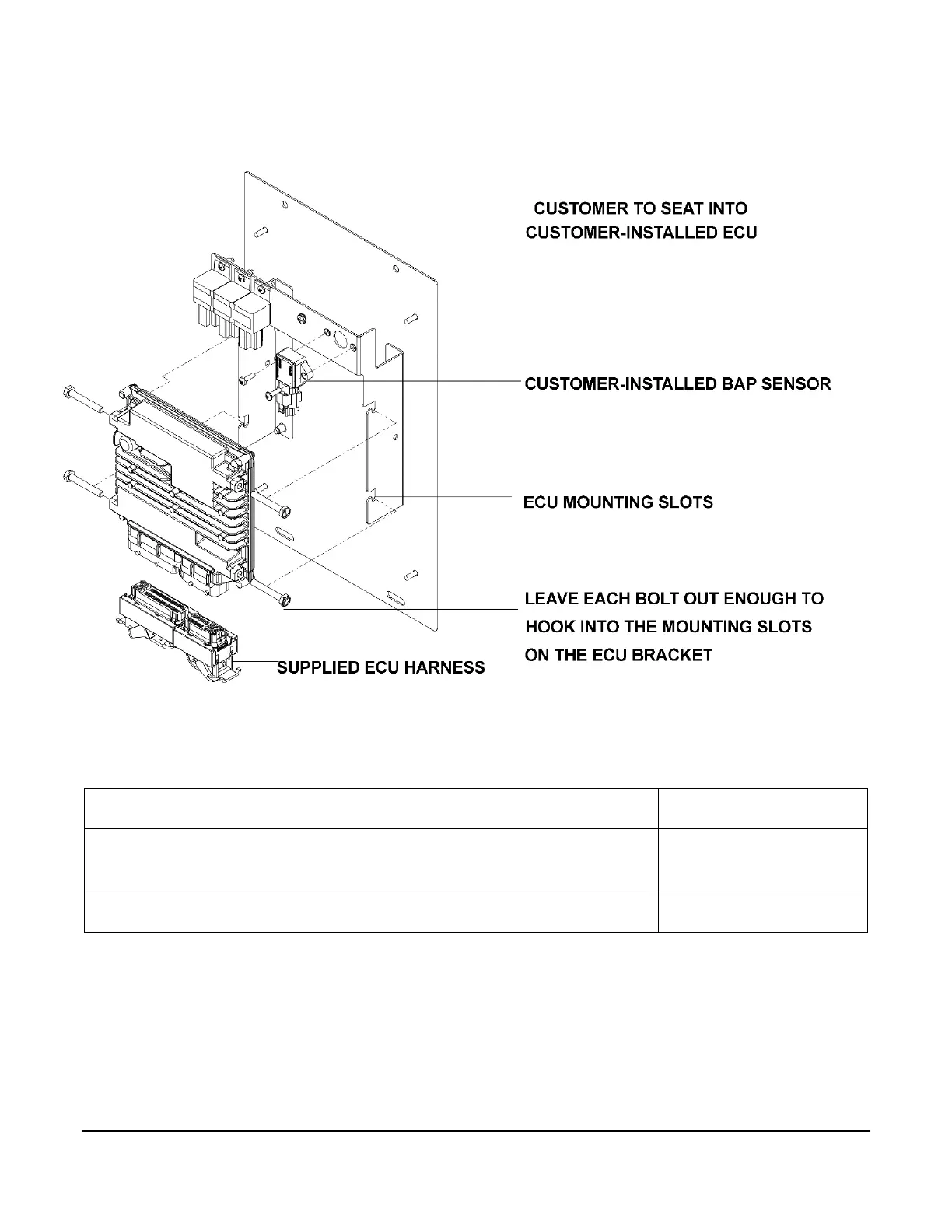 CUSTOMER TO SEAT INTO CUSTOMER-INSTALLED ECU

CUSTOMER-INSTALLED BAP SENSOR

ECU MOUNTING SLOTS

LEAVE EACH BOLT OUT ENOUGH TO HOOK INTO THE MOUNTING SLOTS ON THE ECU BRACKET

SUPPLIED ECU HARNESS