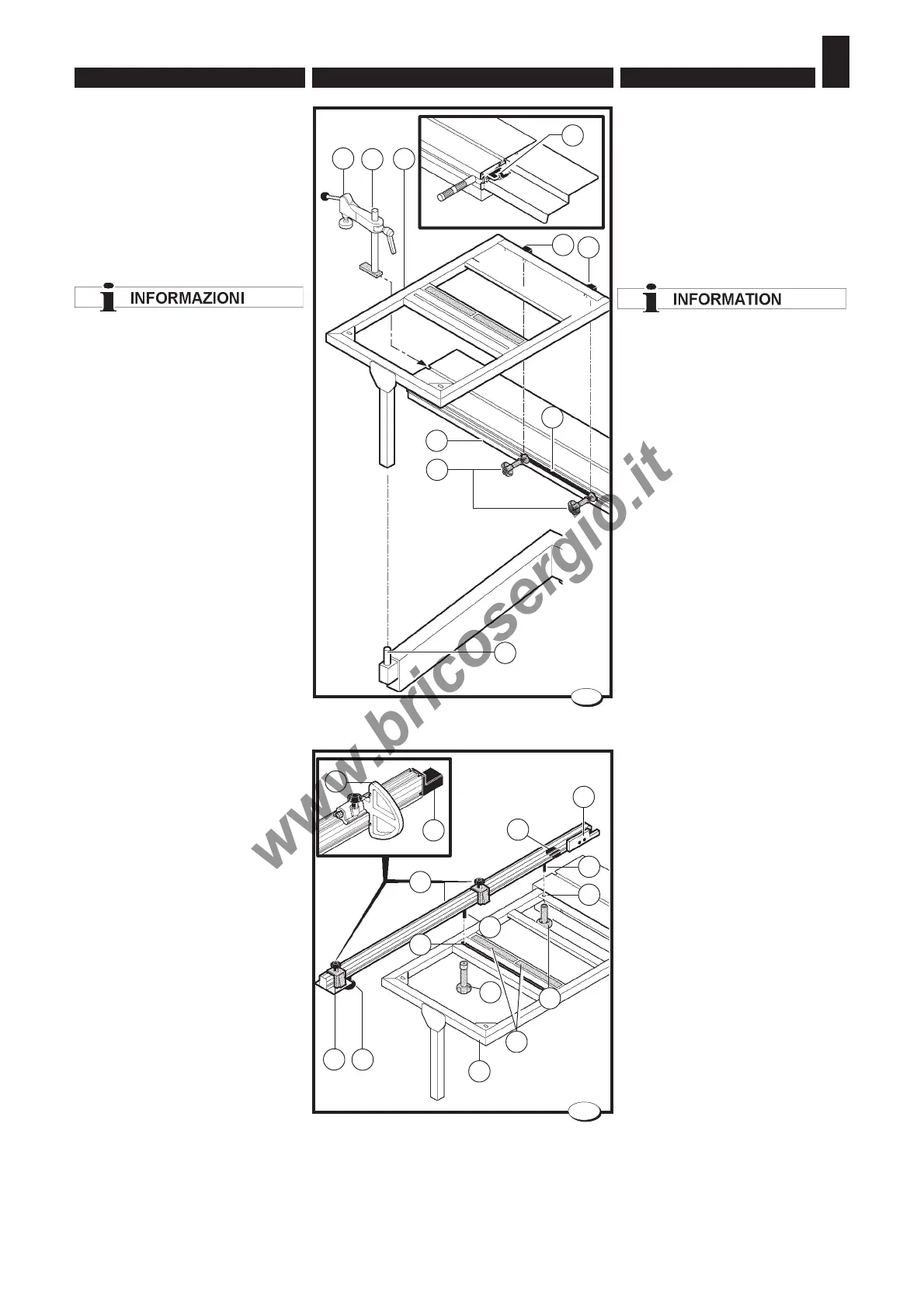 INFORMAZIONI

INFORMATION

www.bricosergio.it