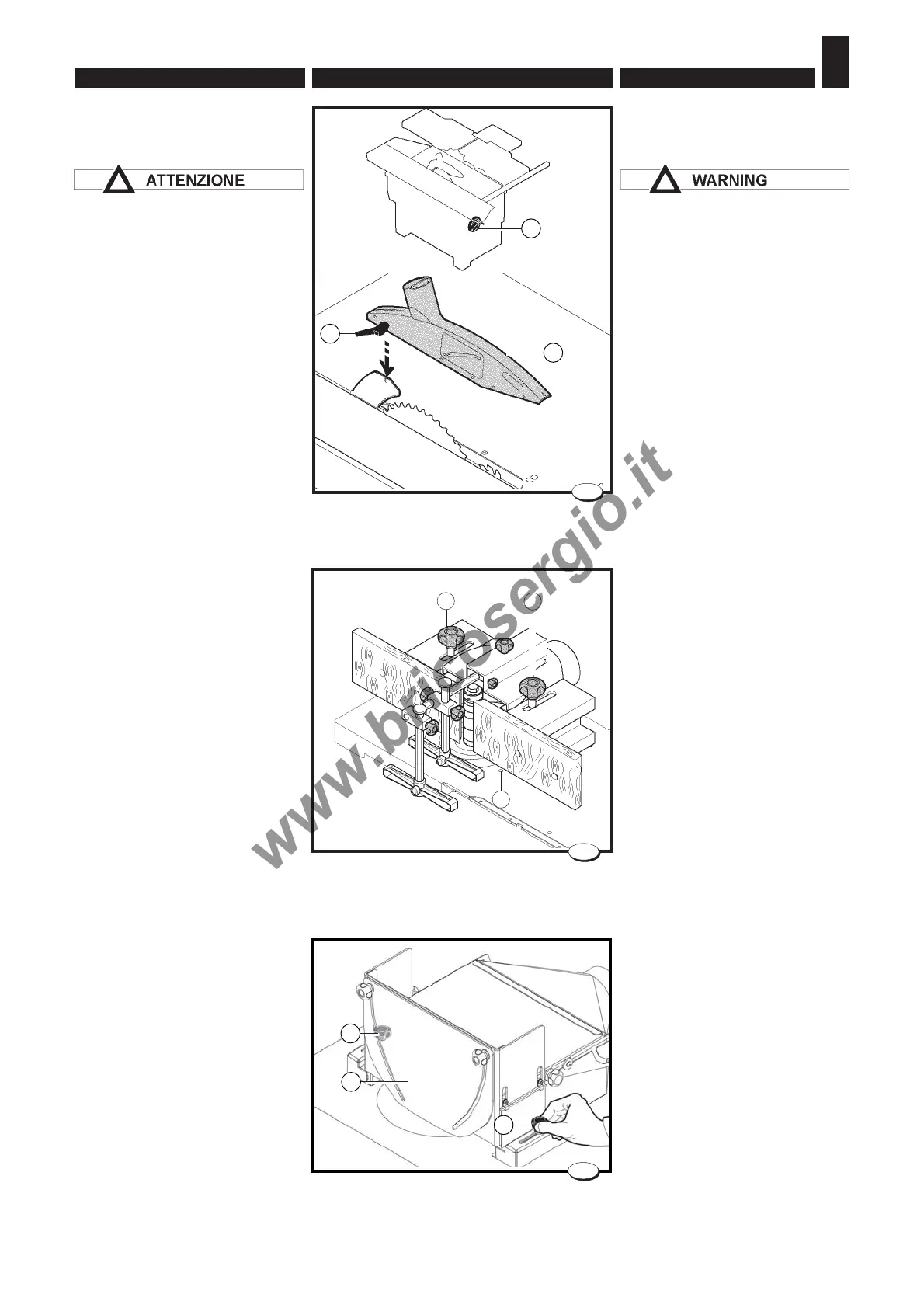 ATTENZIONE

WARNING

www.bricosergio.it