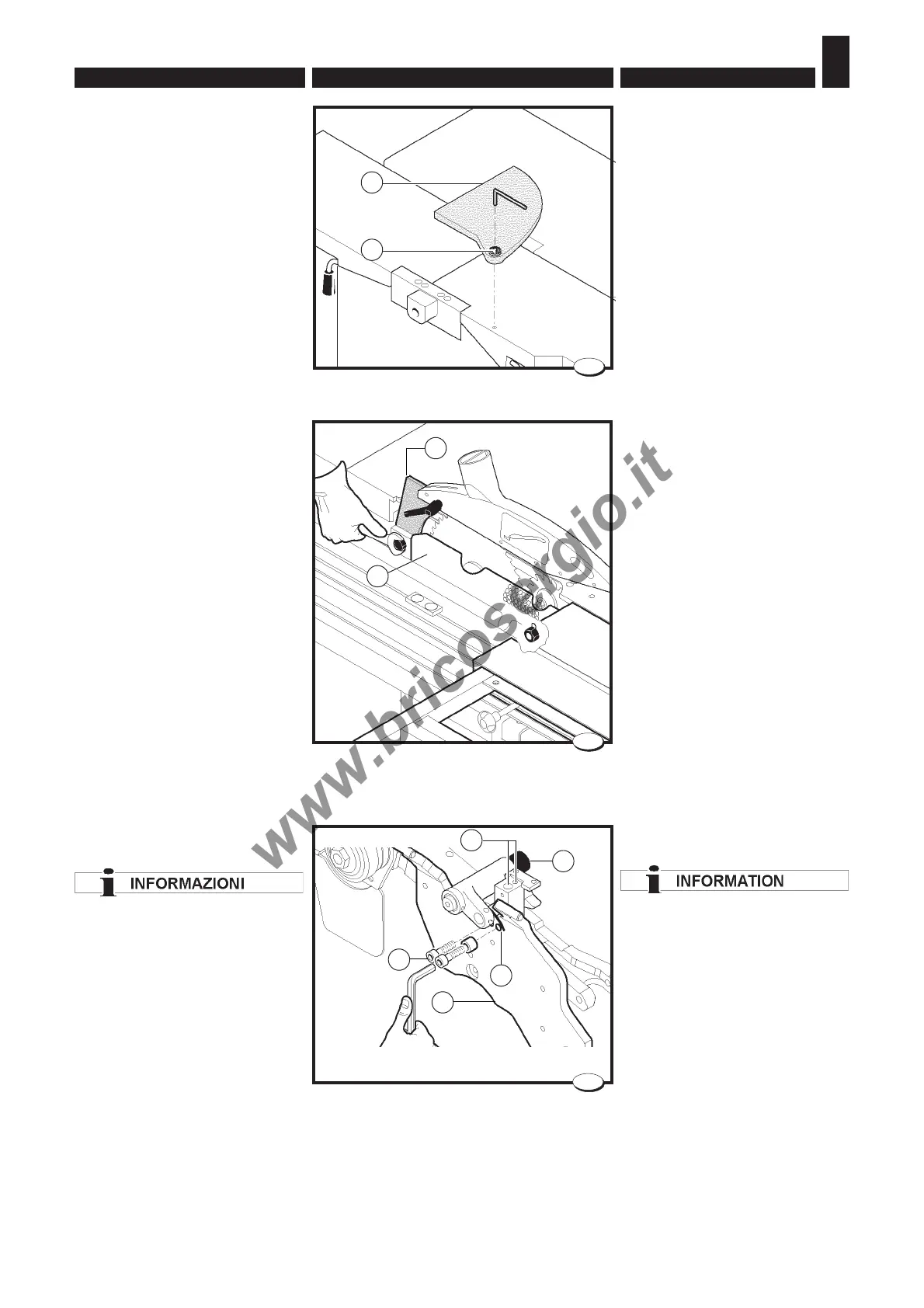 www.bricosergio.it

INFORMAZIONI

INFORMATION