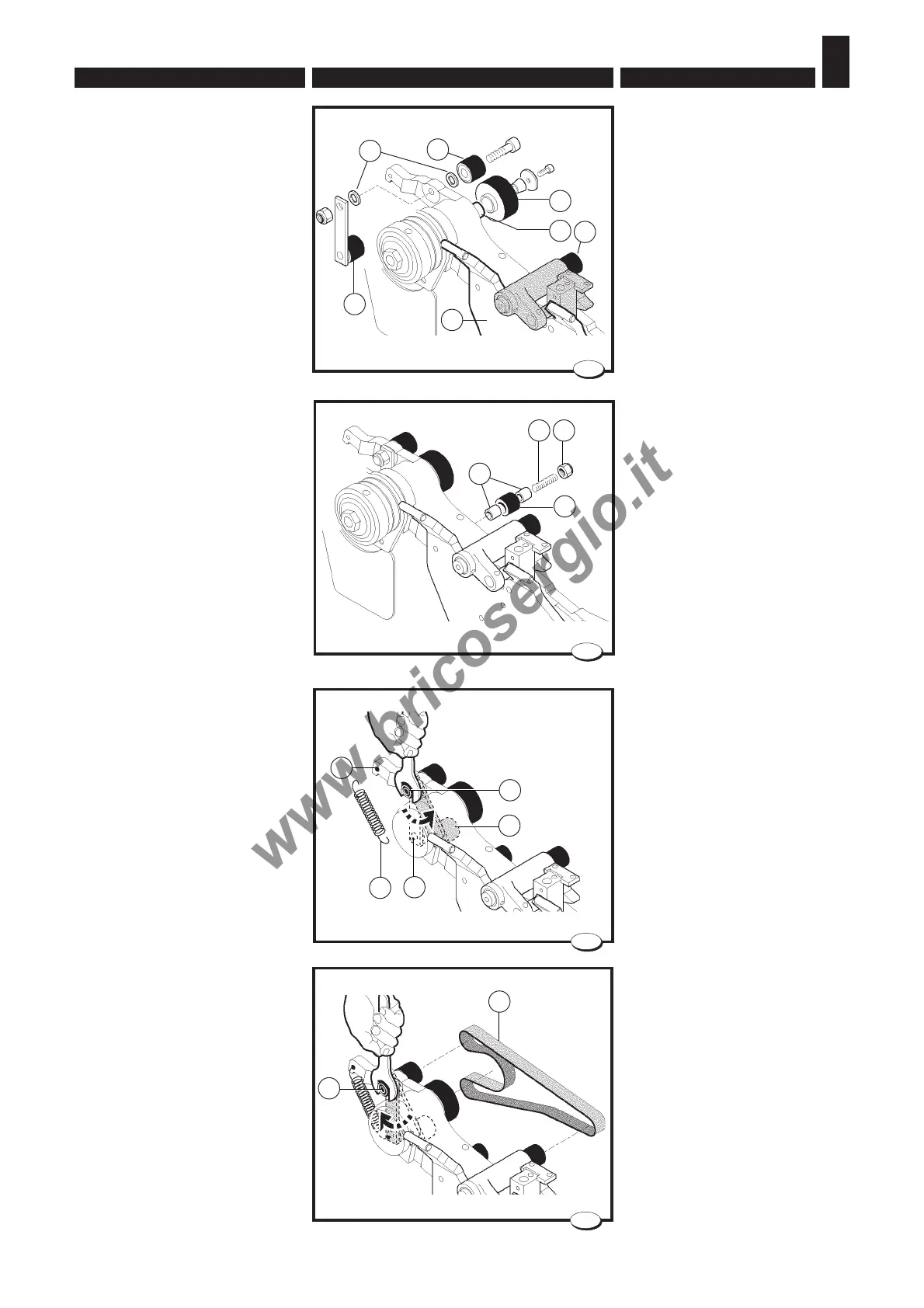 www.bricosergio.it