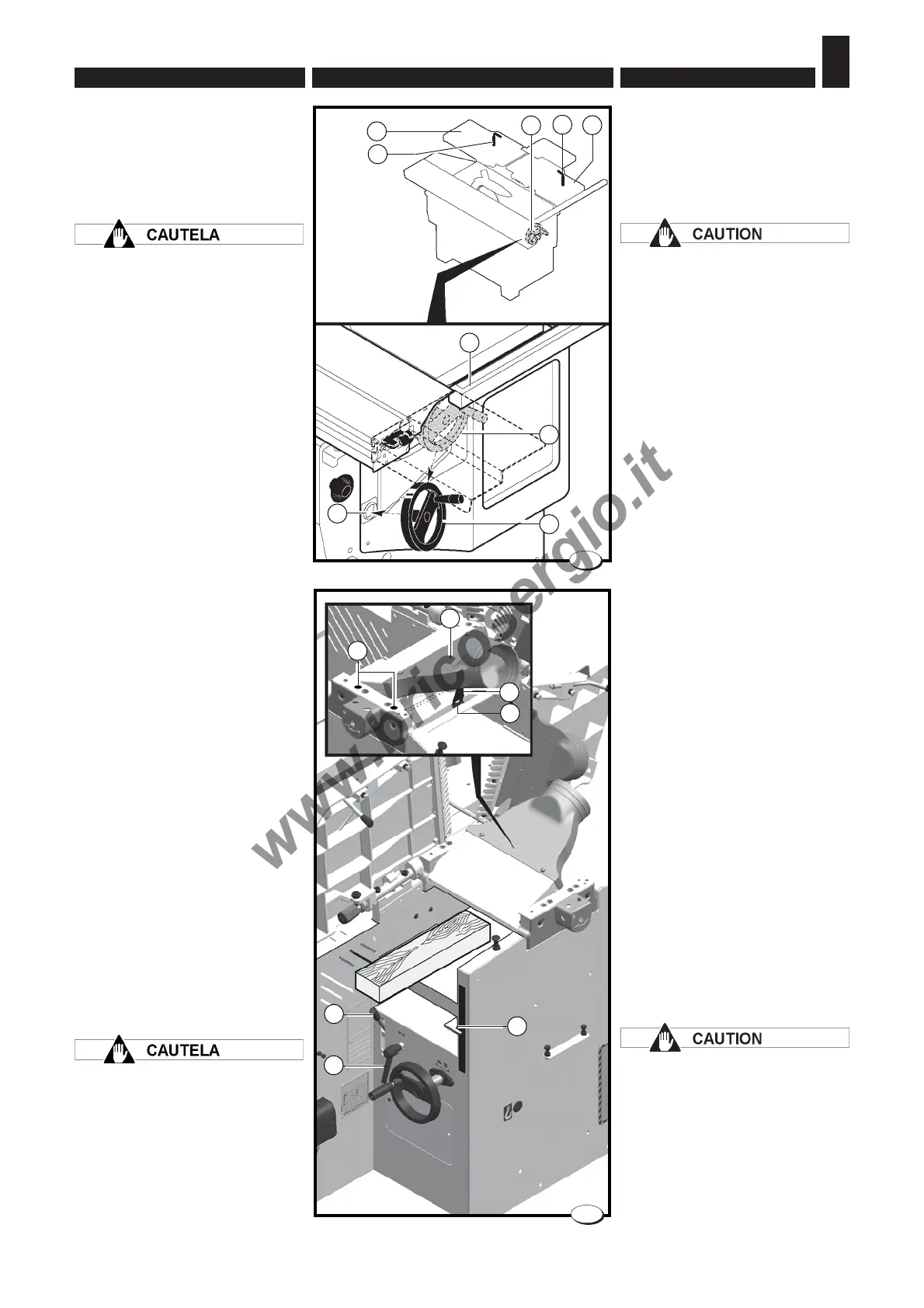 CAUTELA

CAUTION

www.bricosergio.it

CAUTELA

CAUTION