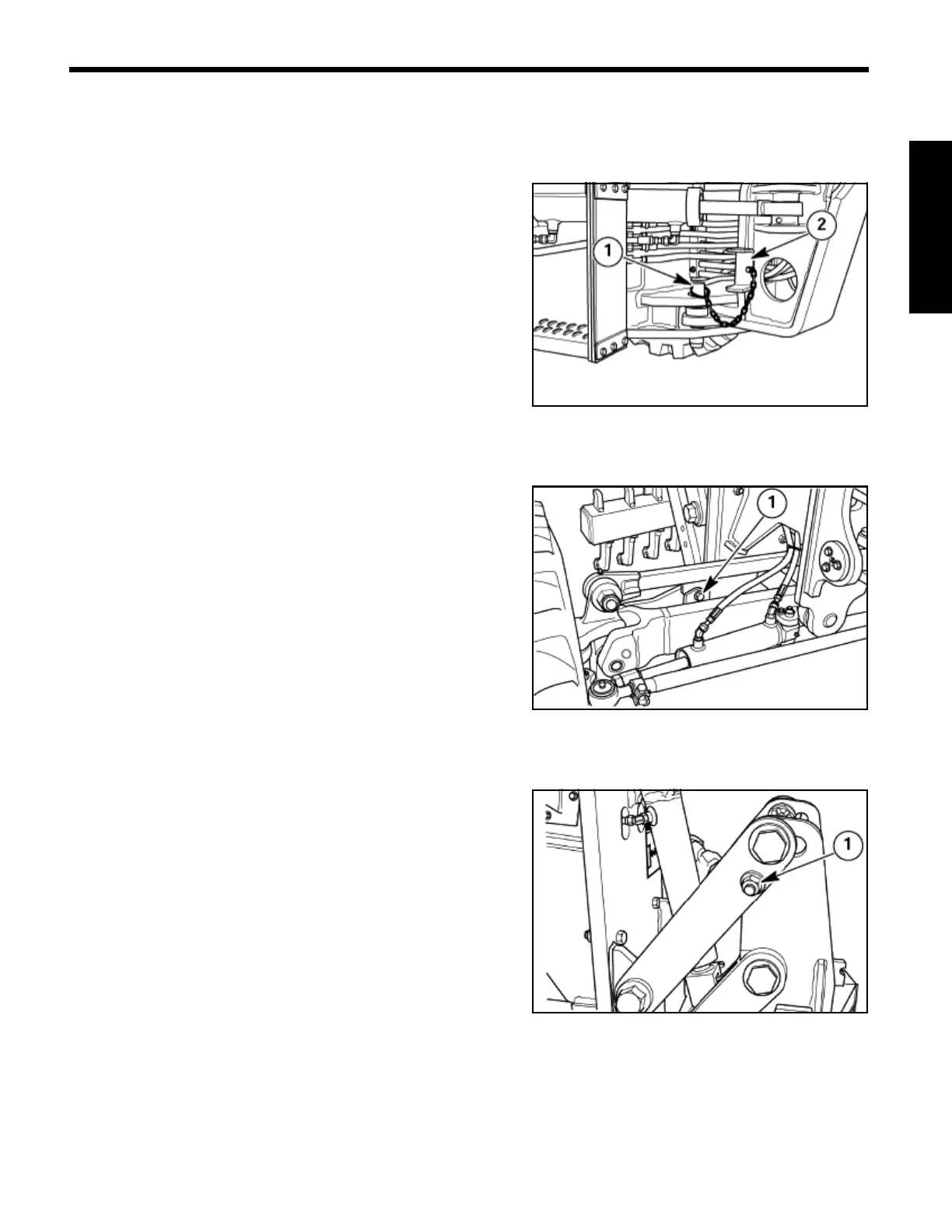 1

2

1

1