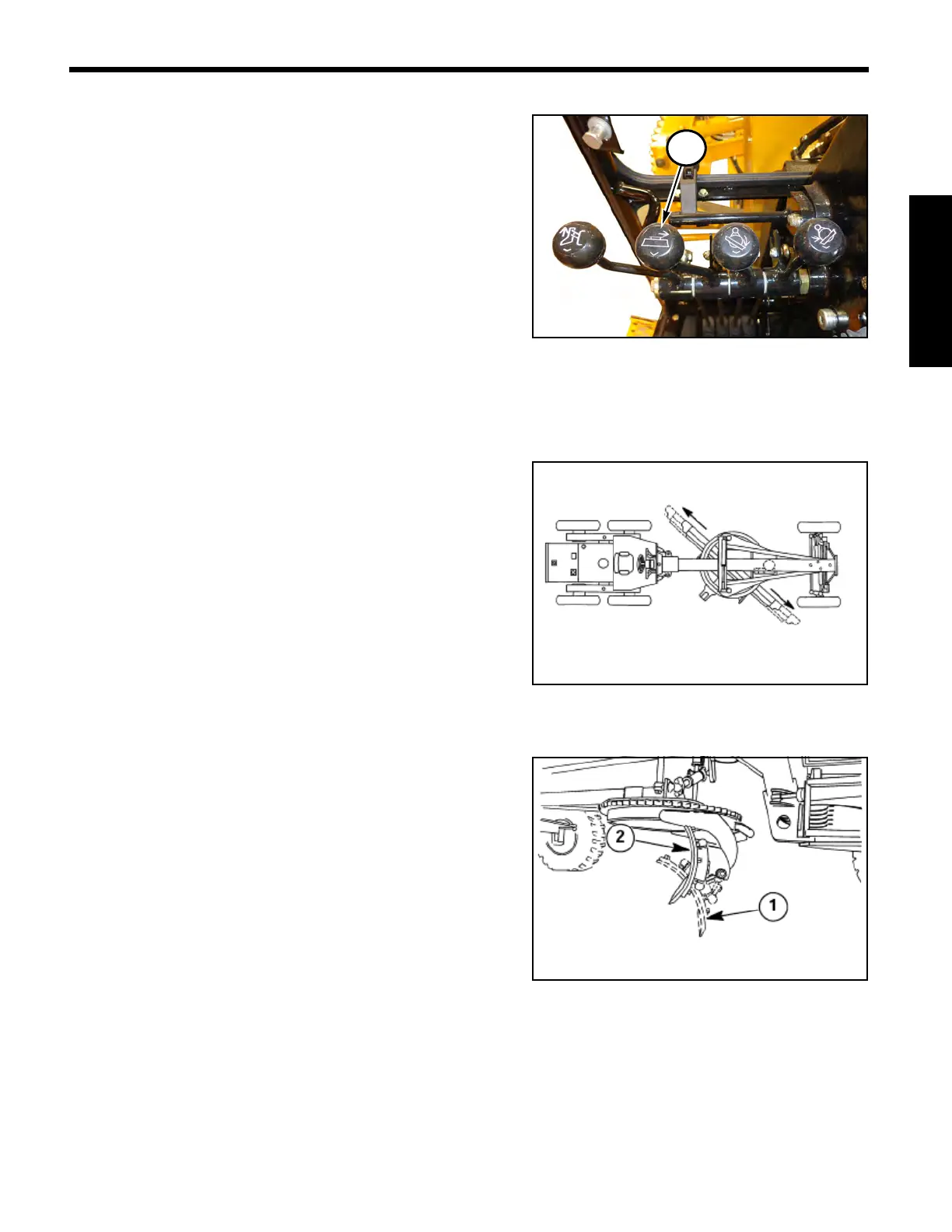 2

1