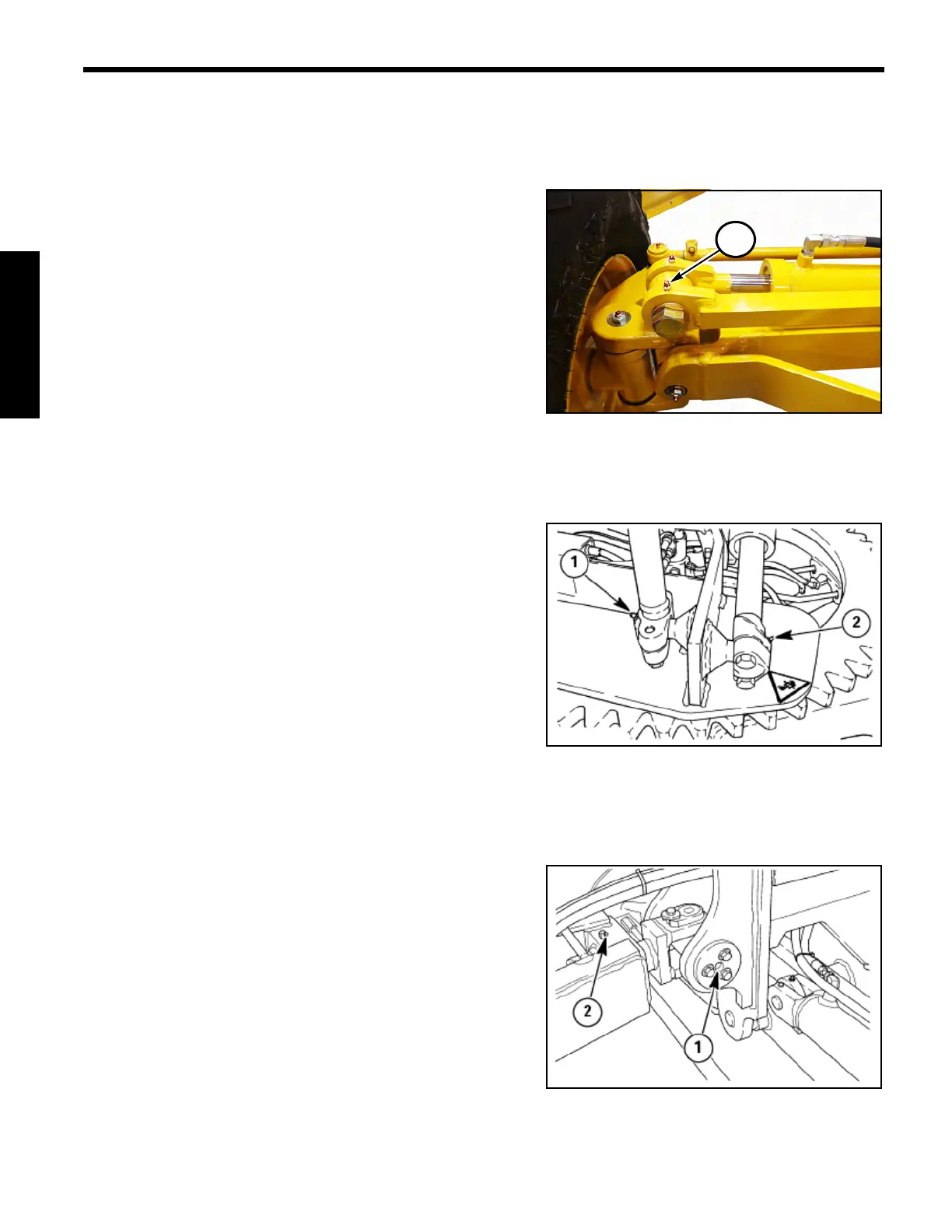 1

2

2

1