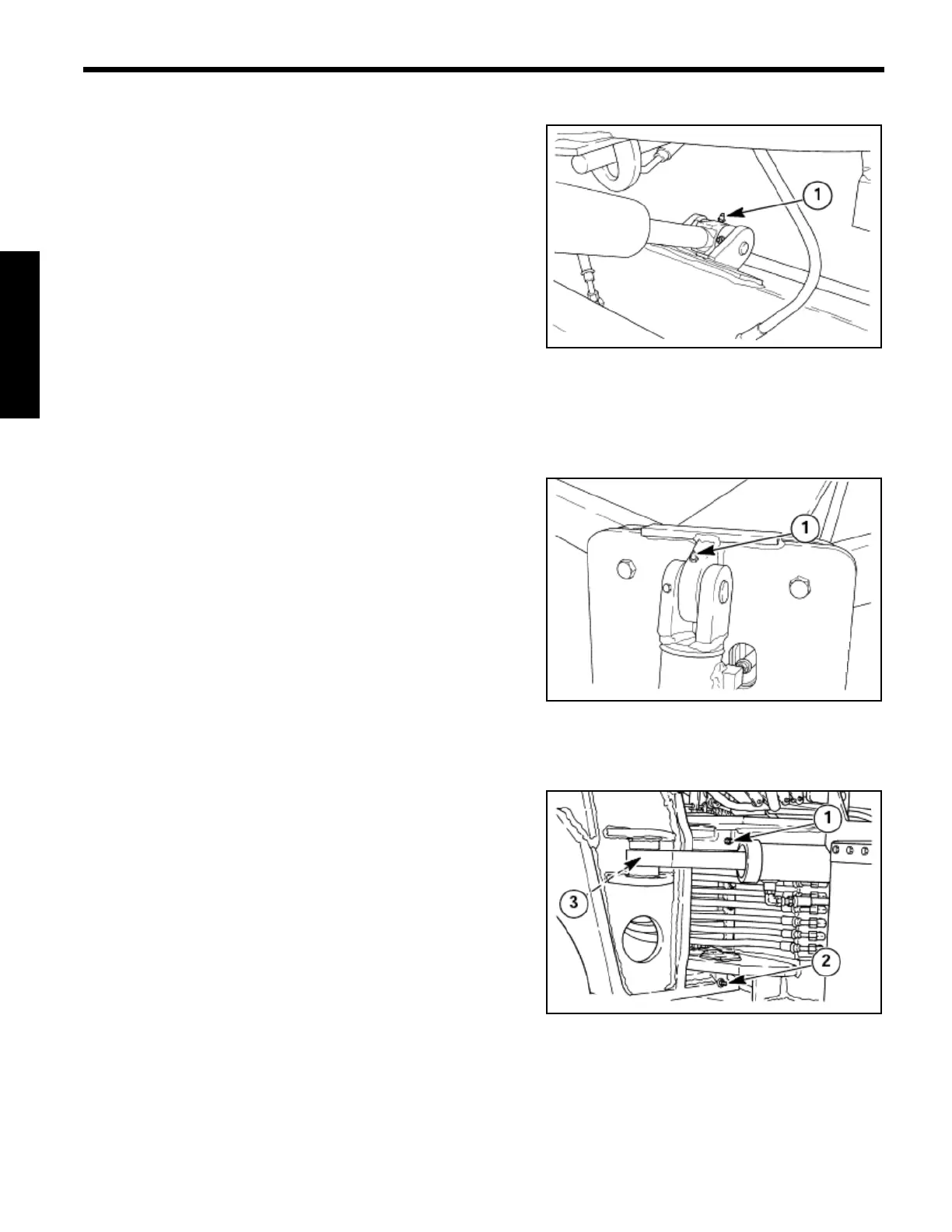 1

1

1

3

2