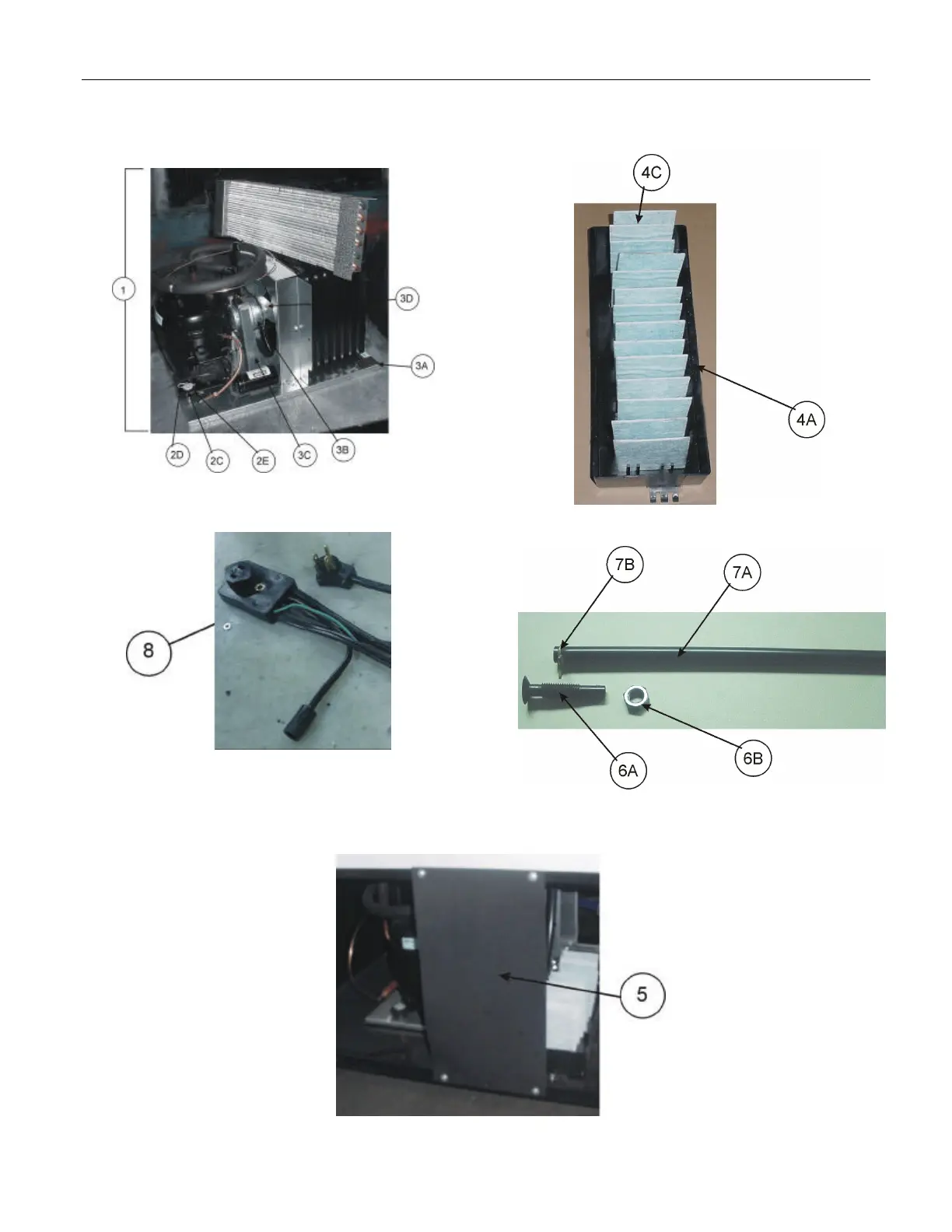 1

3D

3A

2D

2C

2E

3C

3B

4C

4A

8

7B

7A

6A

6B

5