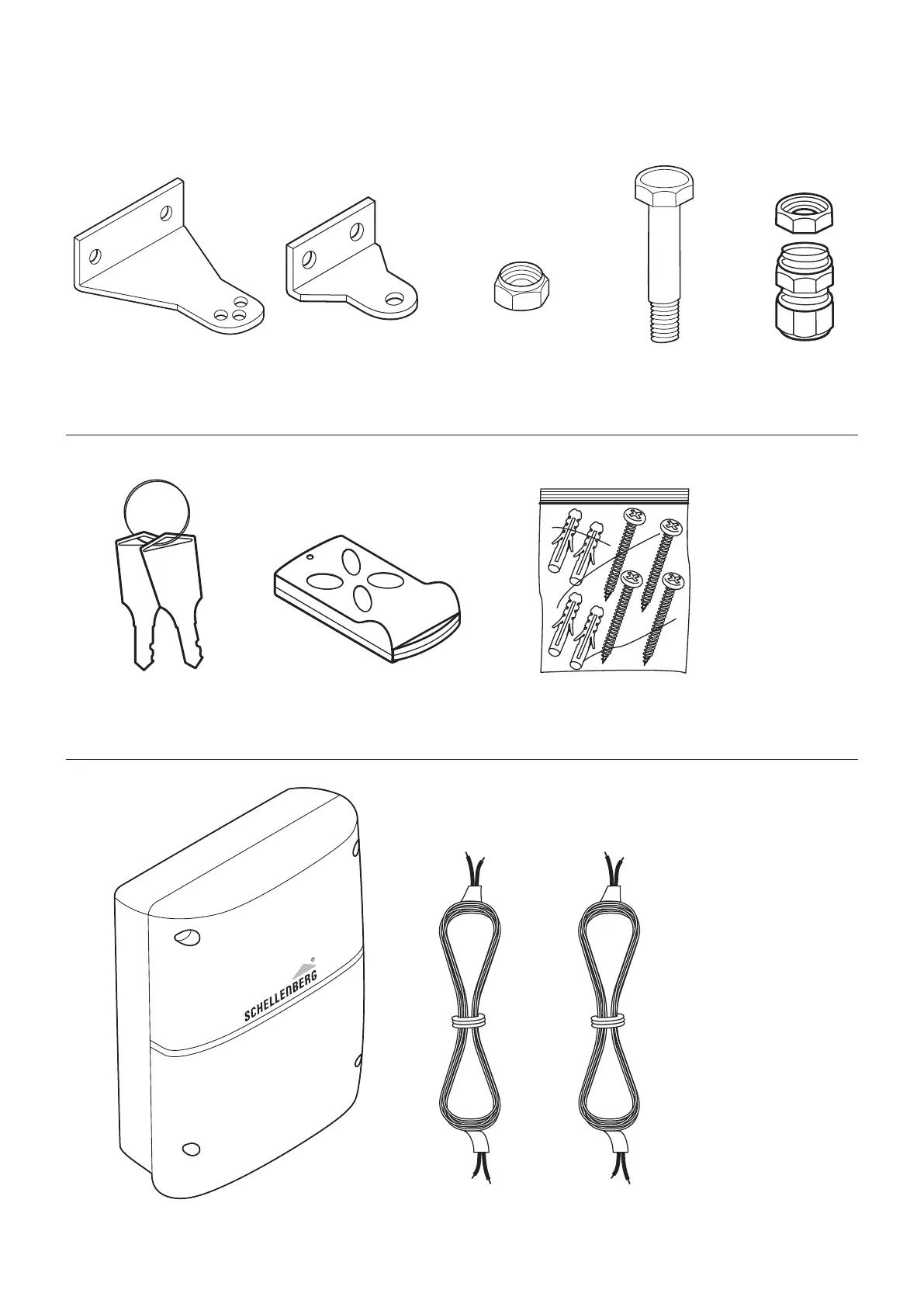 SCHELLENBERG®