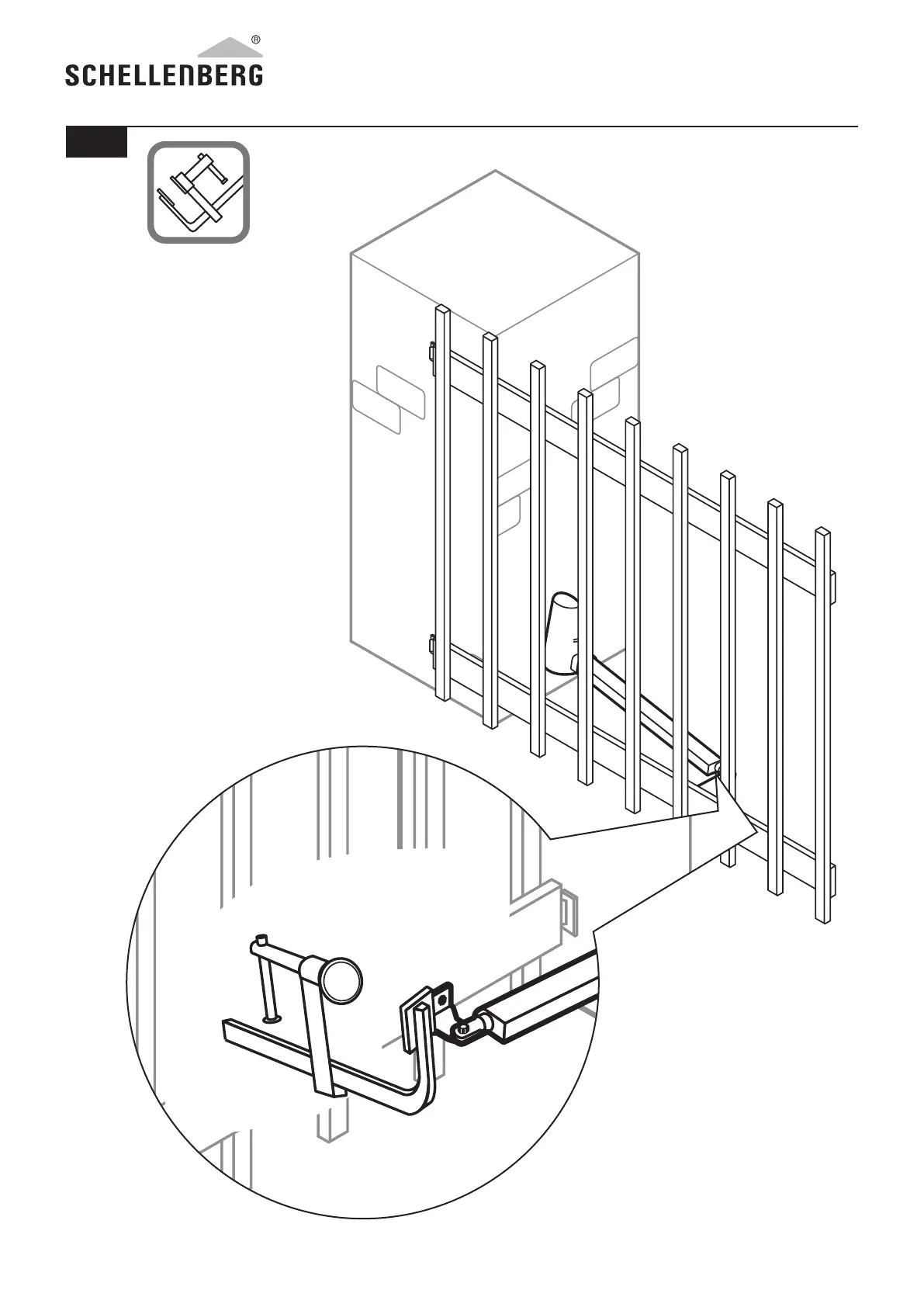 SCHELLENBERG®