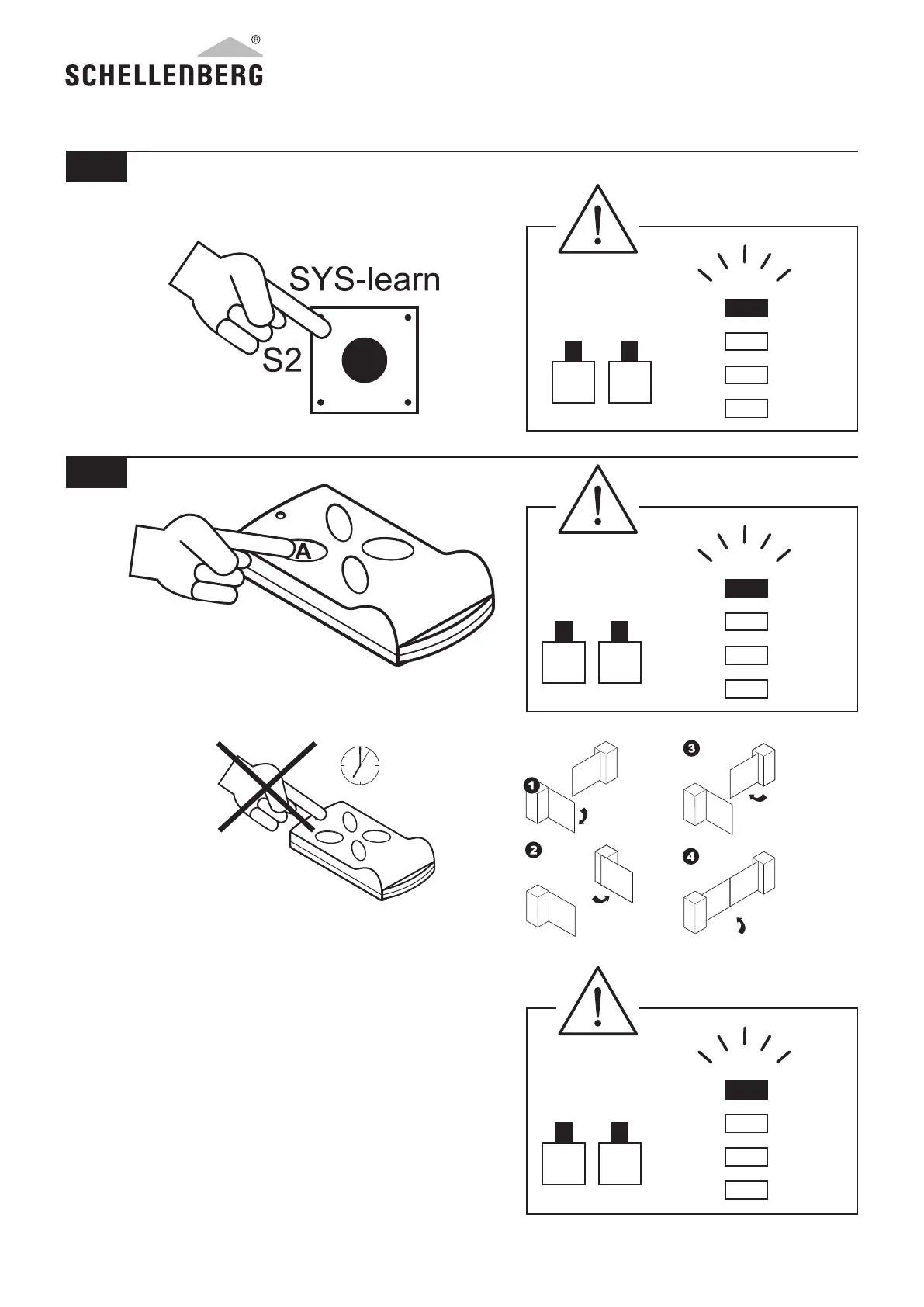 SCHELLENBERG®

SYS-learn

S2

A

1

2

3

4