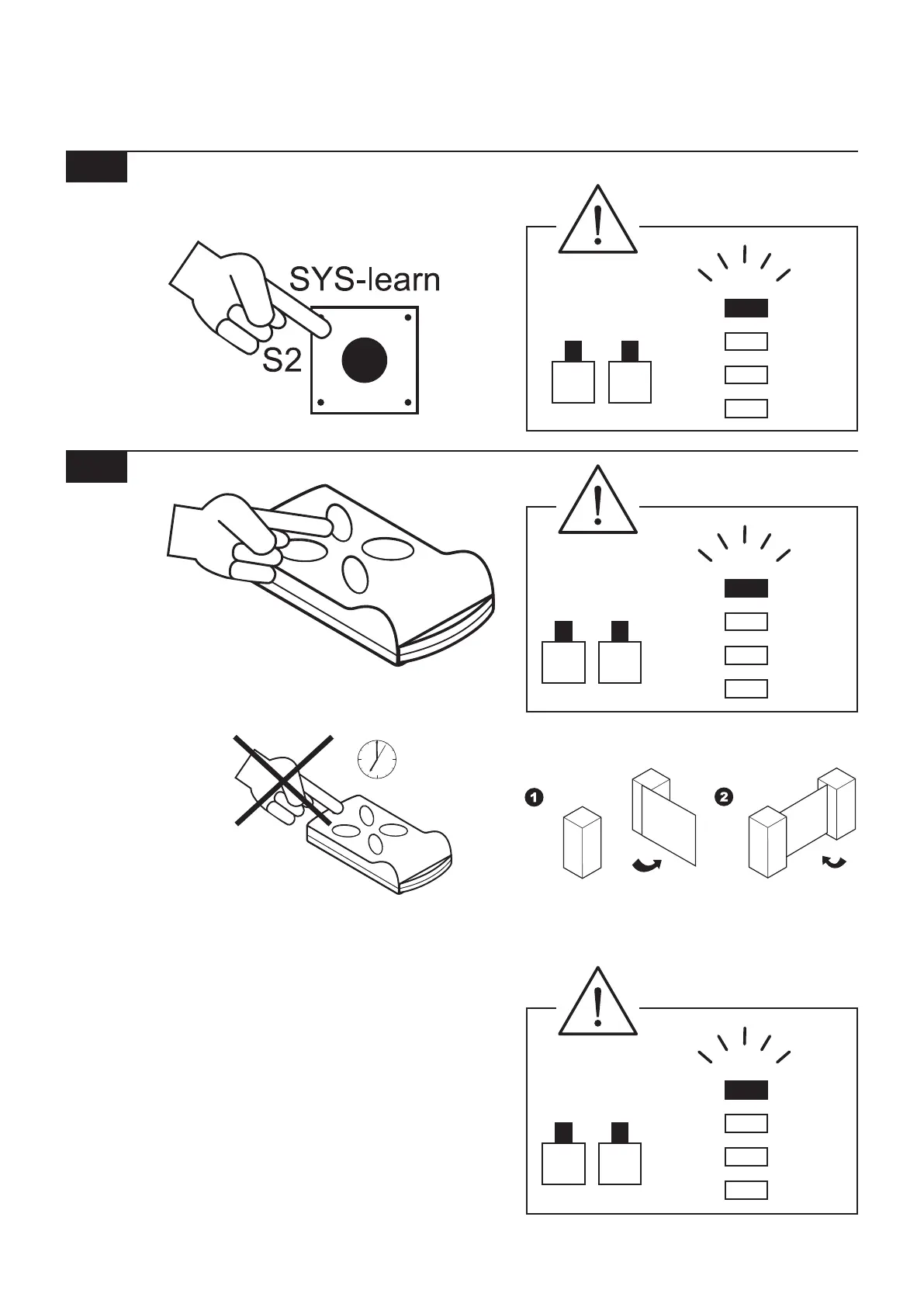 SYS-learn

S2

1

2