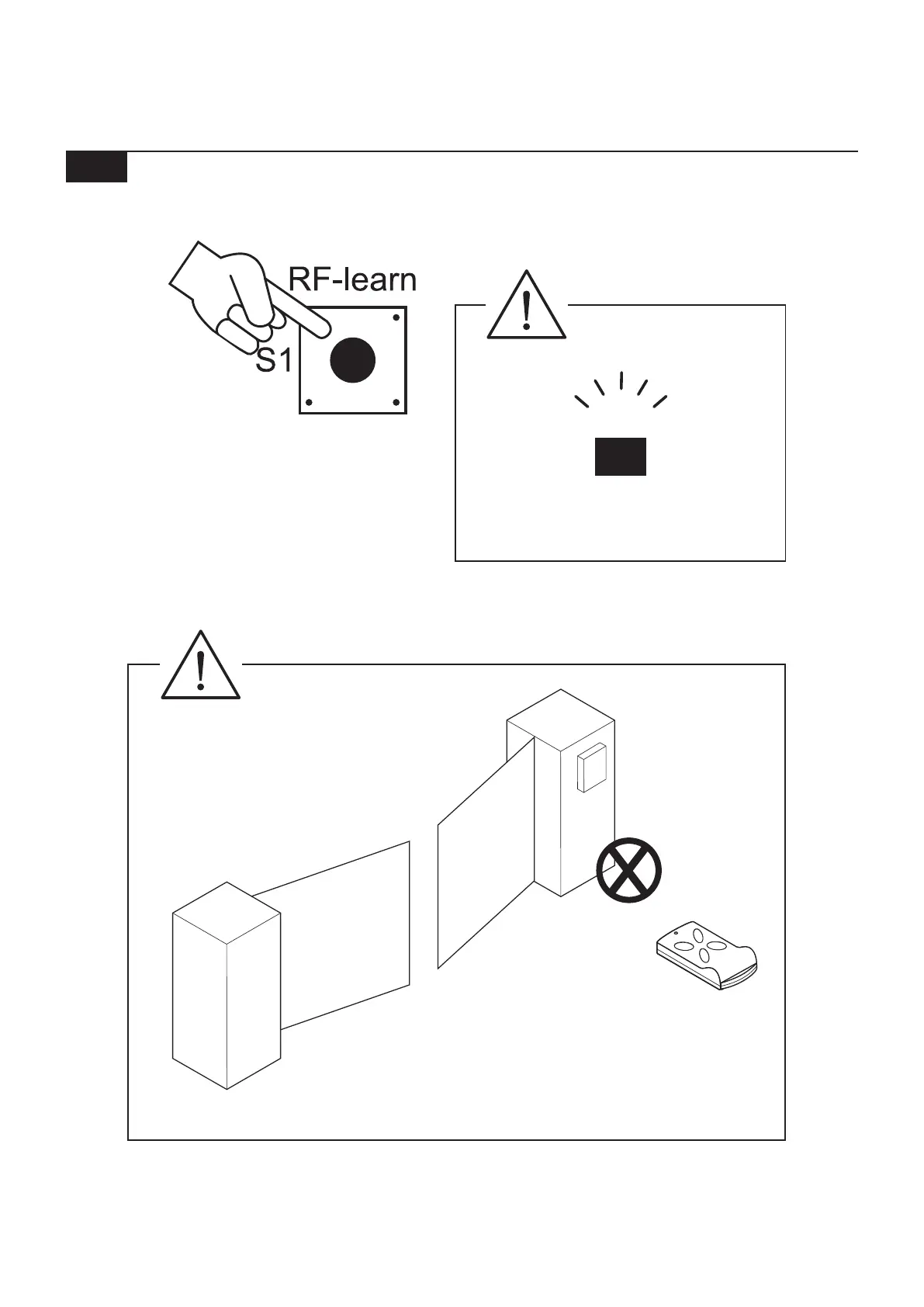 RF-learn

S1