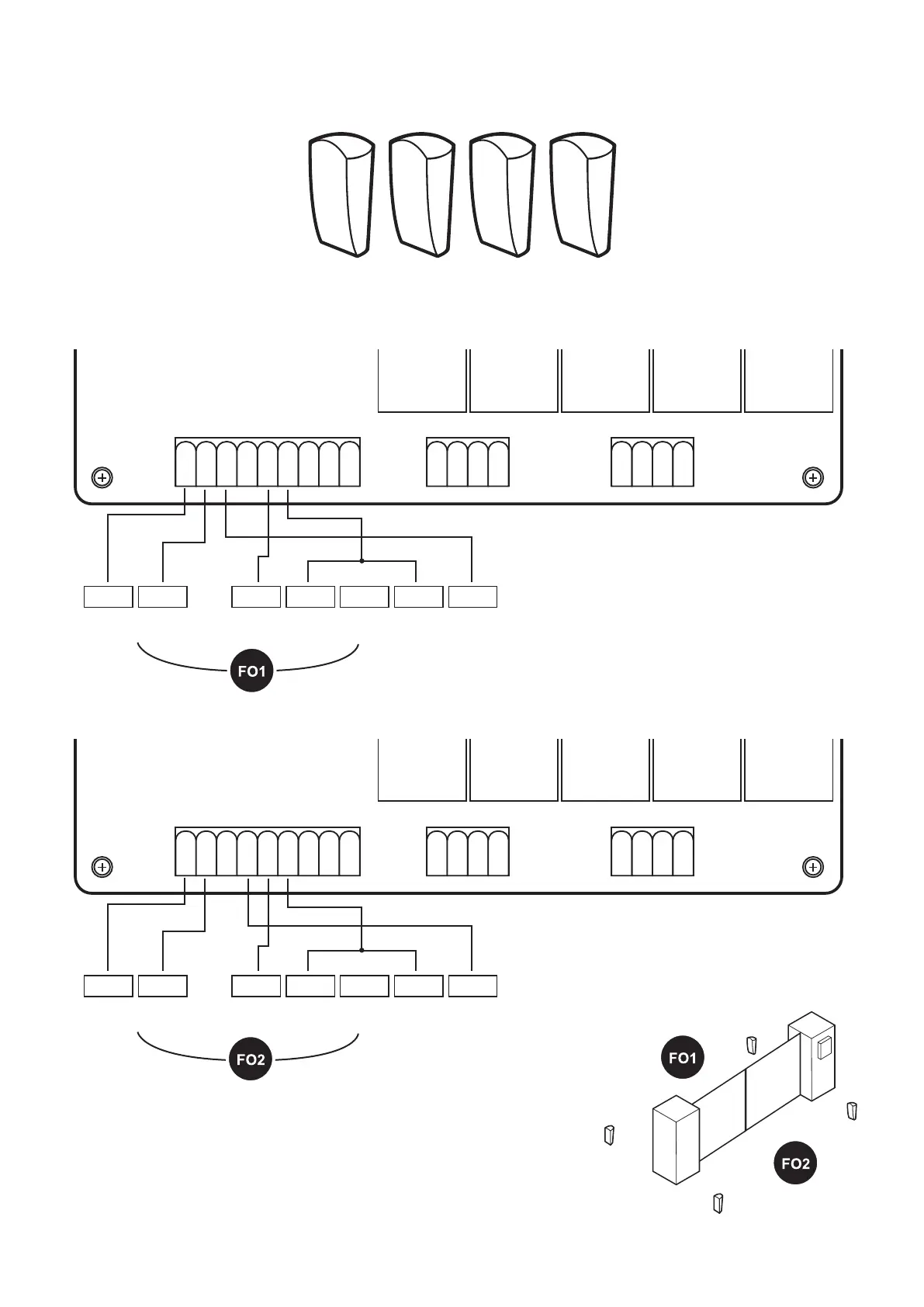 FO1

FO2

FO1

FO2