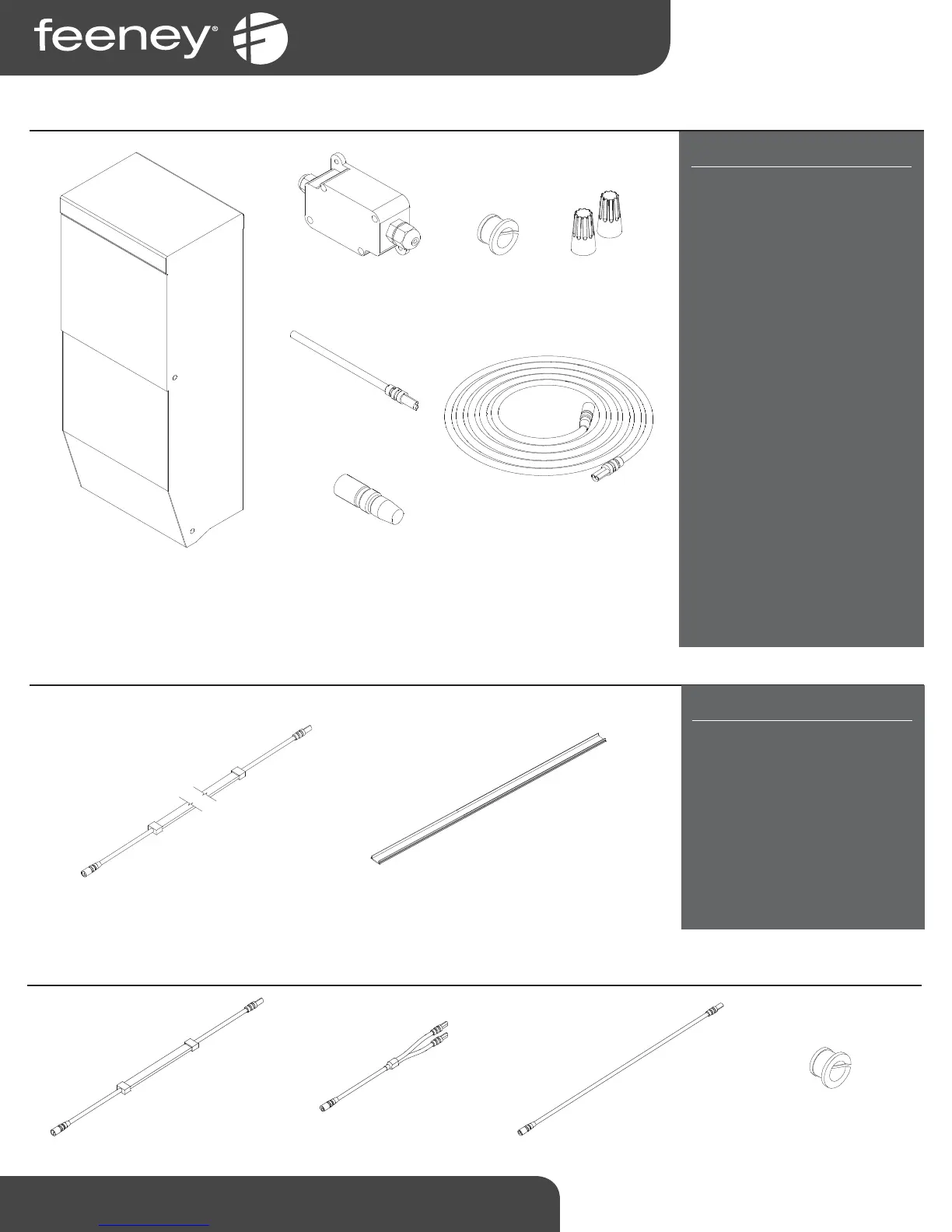 feeney®