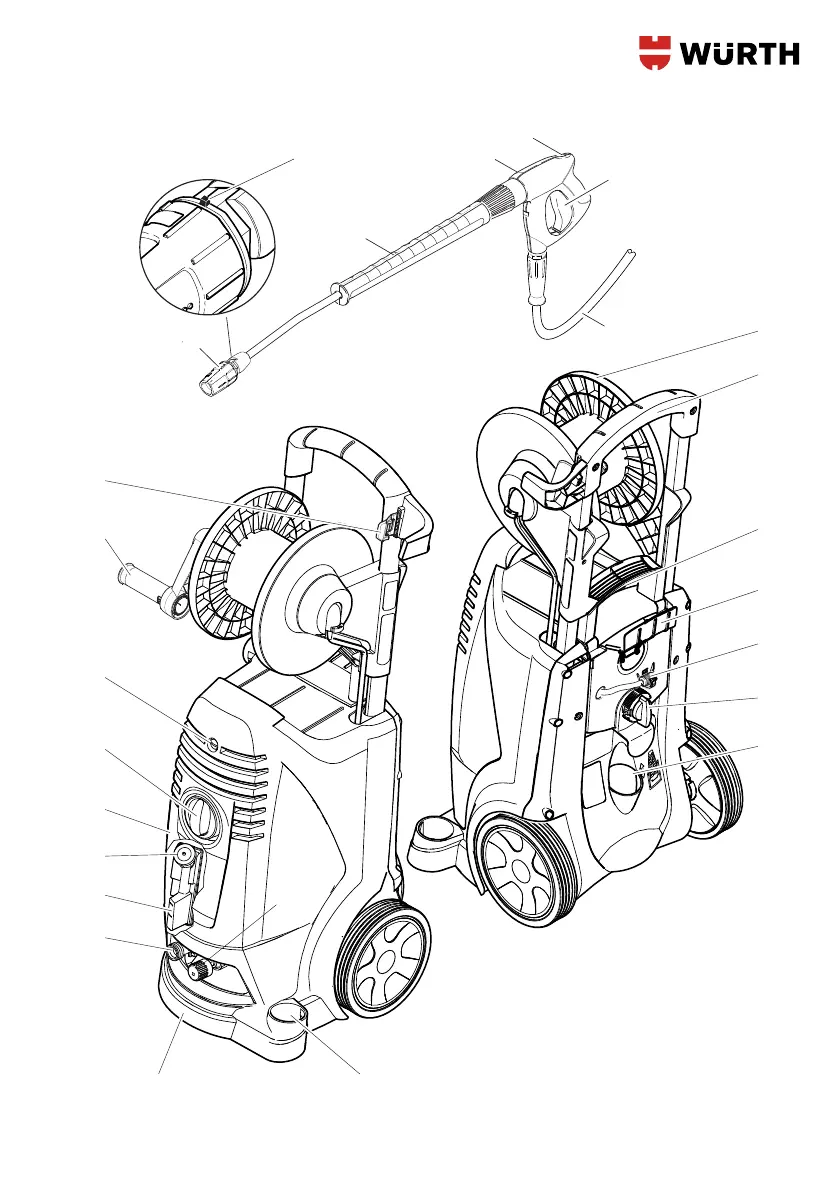 WÜRTH