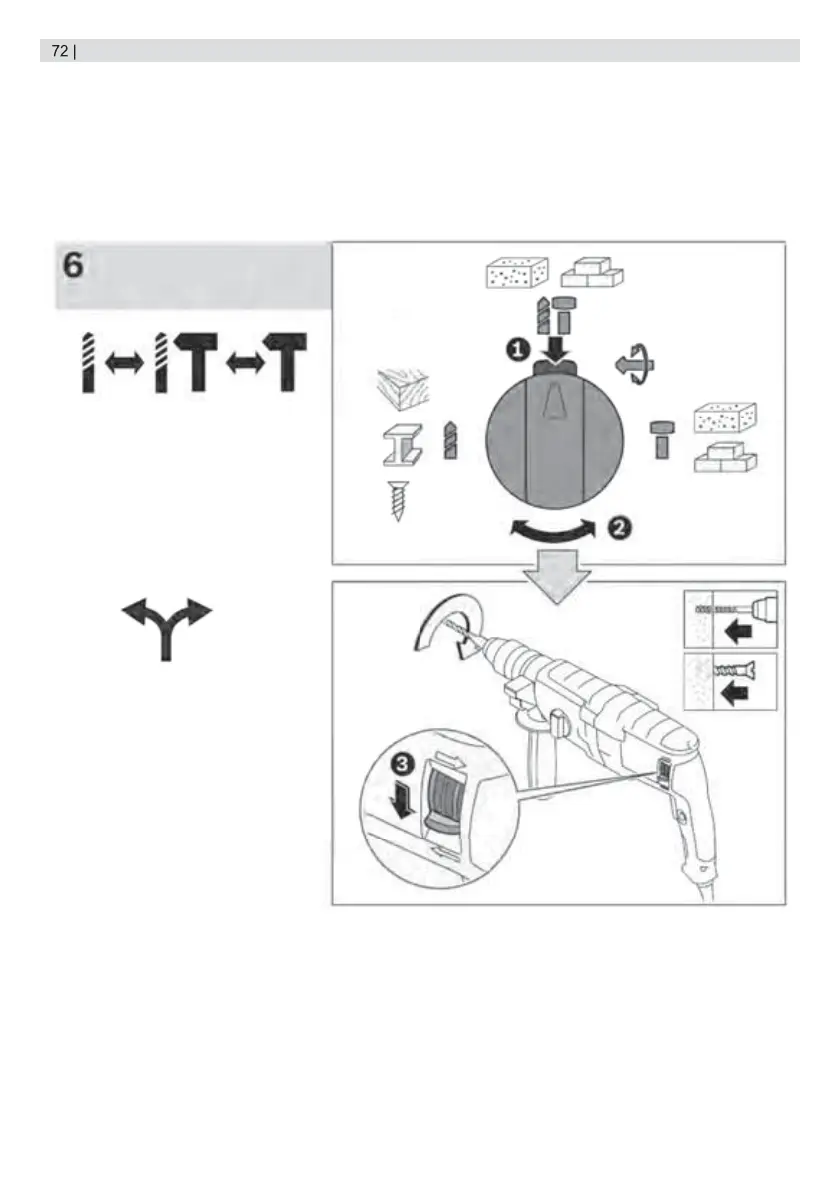 72 |

6

1

2

3