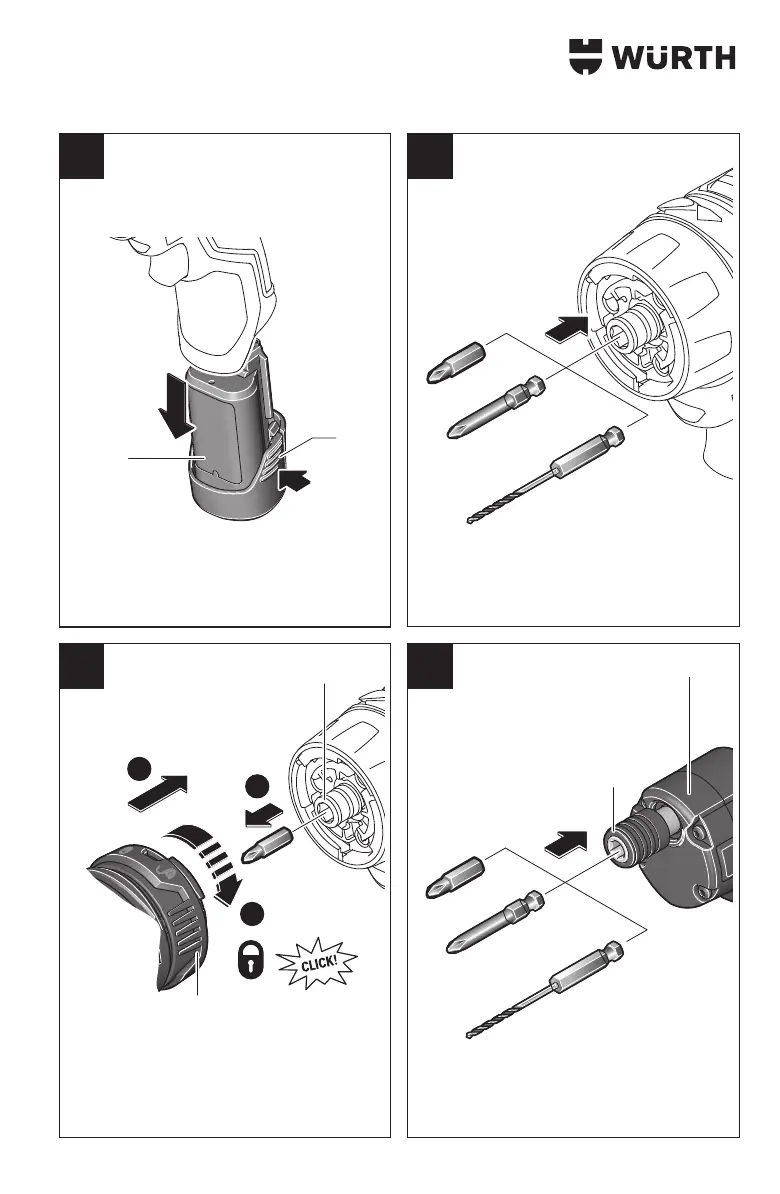 WÜRTH

CLICK!