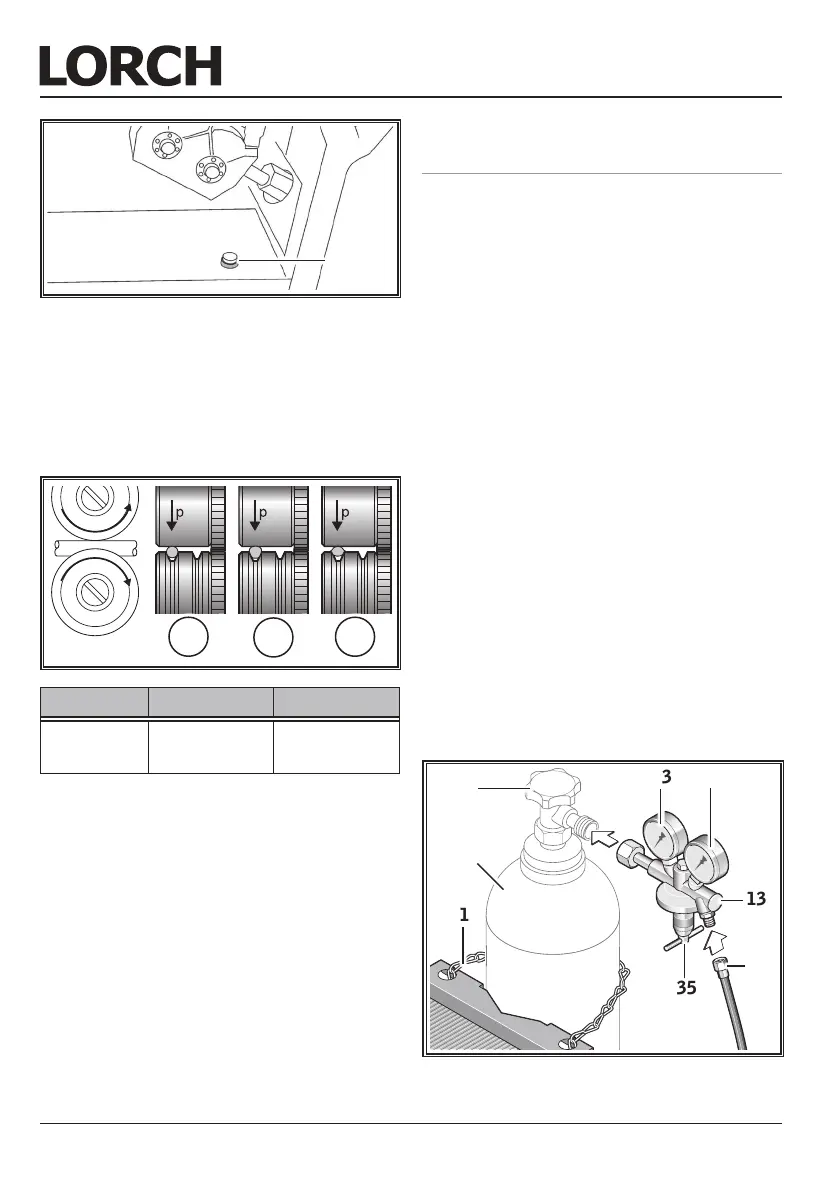 LORCH

p

p

p

3

13

1

35